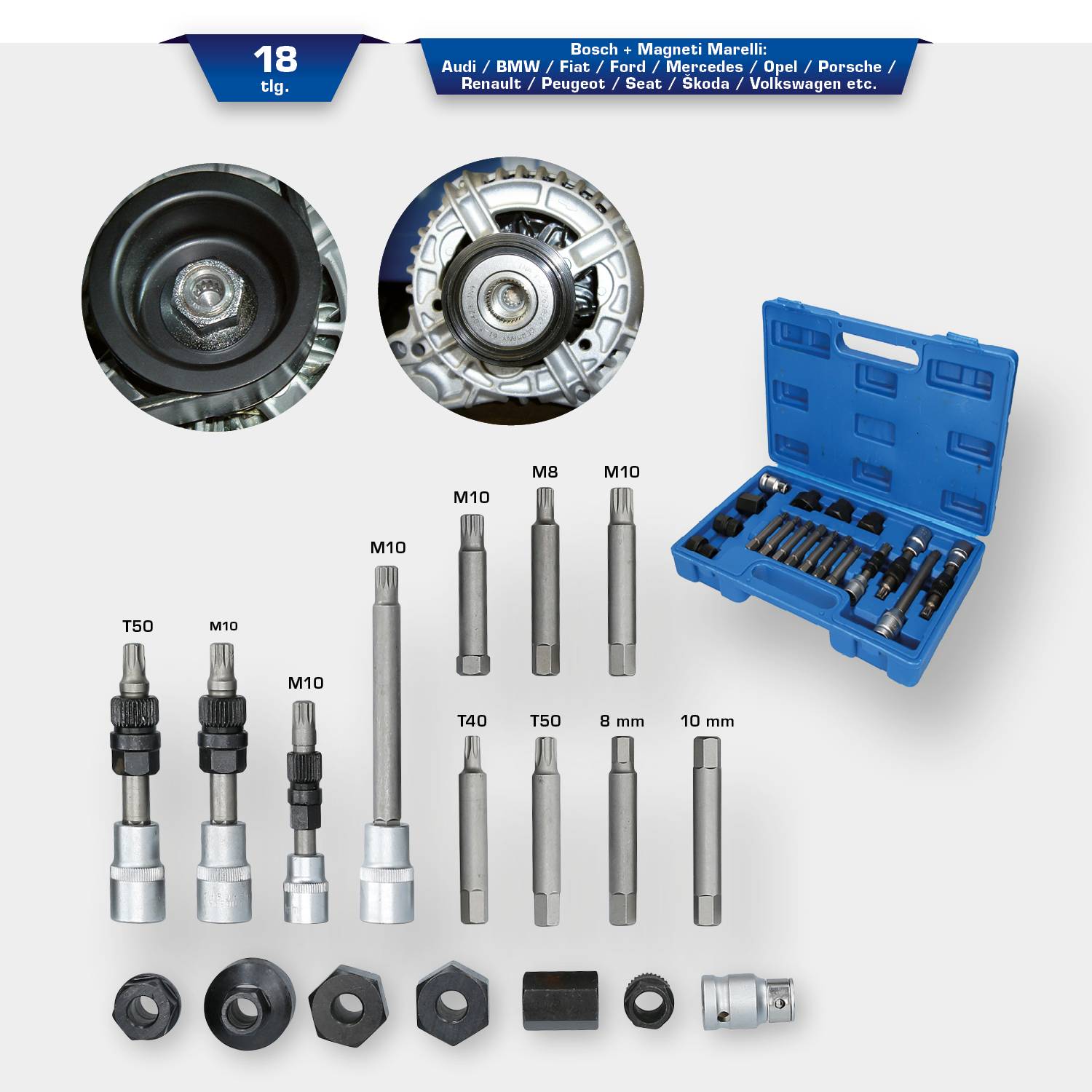 18
tlg.

Bosch + Magneti Marelli:
Audi / BMW / Fiat / Ford / Mercedes / Opel / Porsche / Renault / Peugeot / Seat / Škoda / Volkswagen etc.

M8
M10
M10
M10
T50
M10
M10
T40
T50
8 mm
10 mm