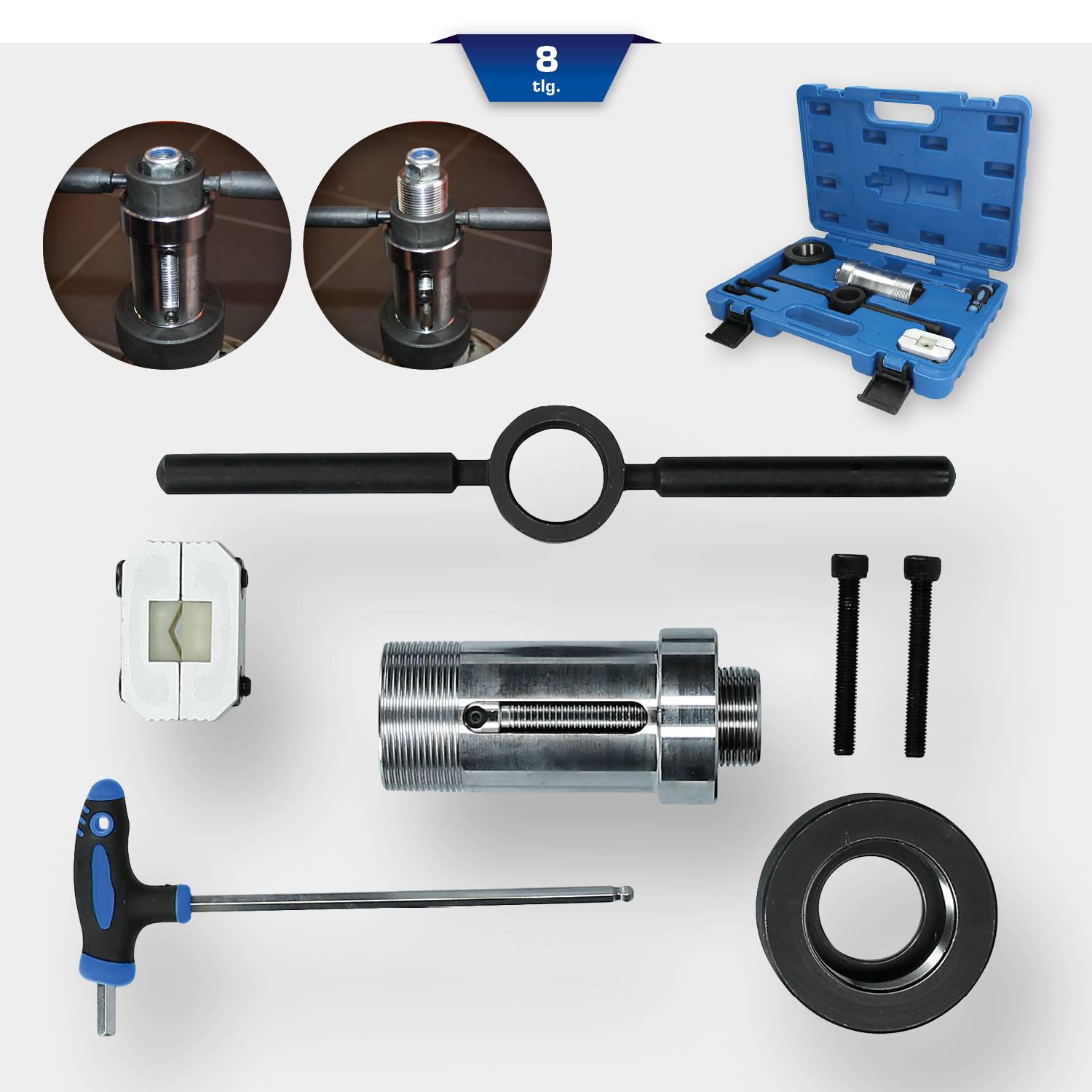 8
tlg.