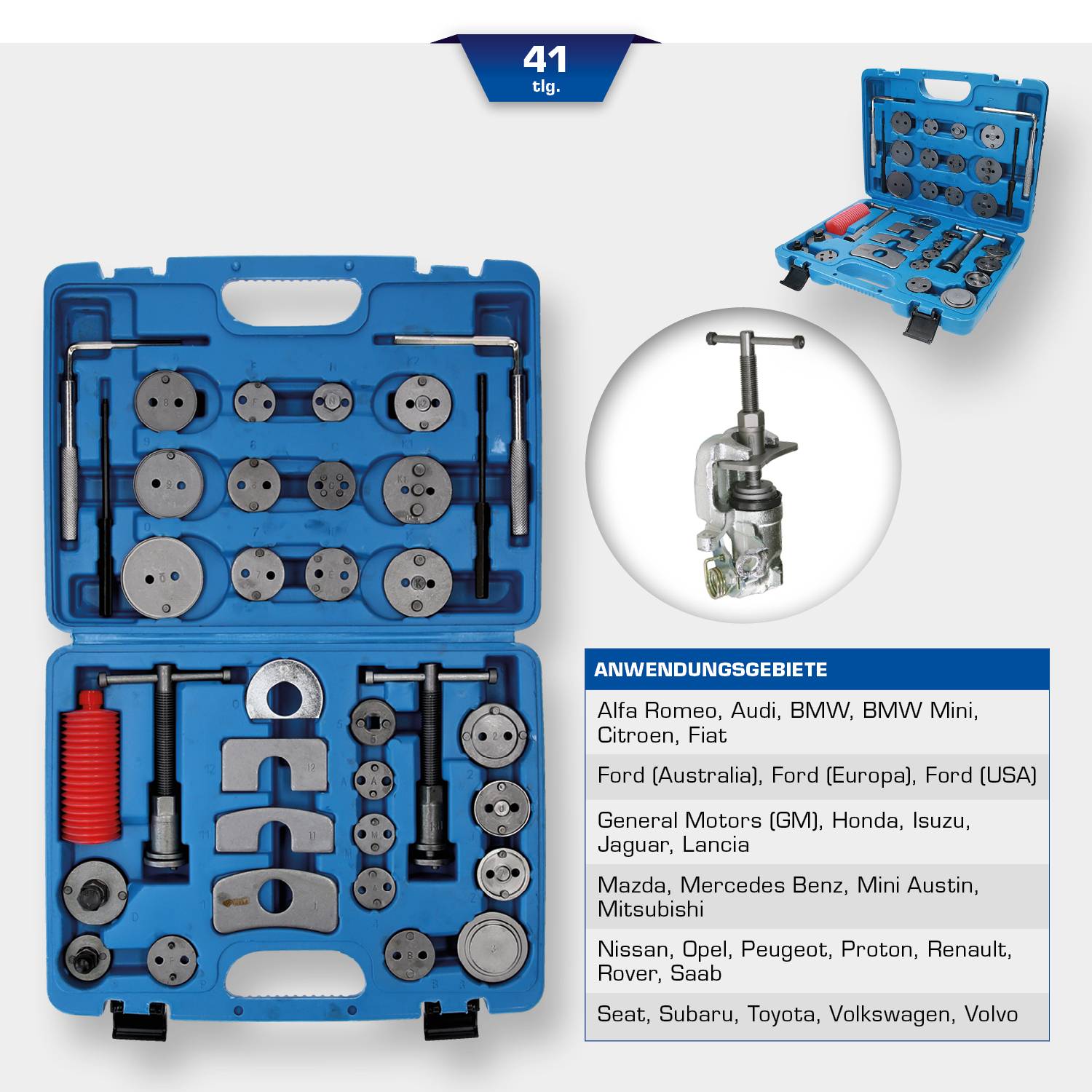 41
tlg.

| ANWENDUNGSGEBIETE |
|---|
| Alfa Romeo, Audi, BMW, BMW Mini, Citroen, Fiat |
| Ford (Australia), Ford (Europa), Ford (USA) |
| General Motors (GM), Honda, Isuzu, Jaguar, Lancia |
| Mazda, Mercedes Benz, Mini Austin, Mitsubishi |
| Nissan, Opel, Peugeot, Proton, Renault, Rover, Saab |
| Seat, Subaru, Toyota, Volkswagen, Volvo |