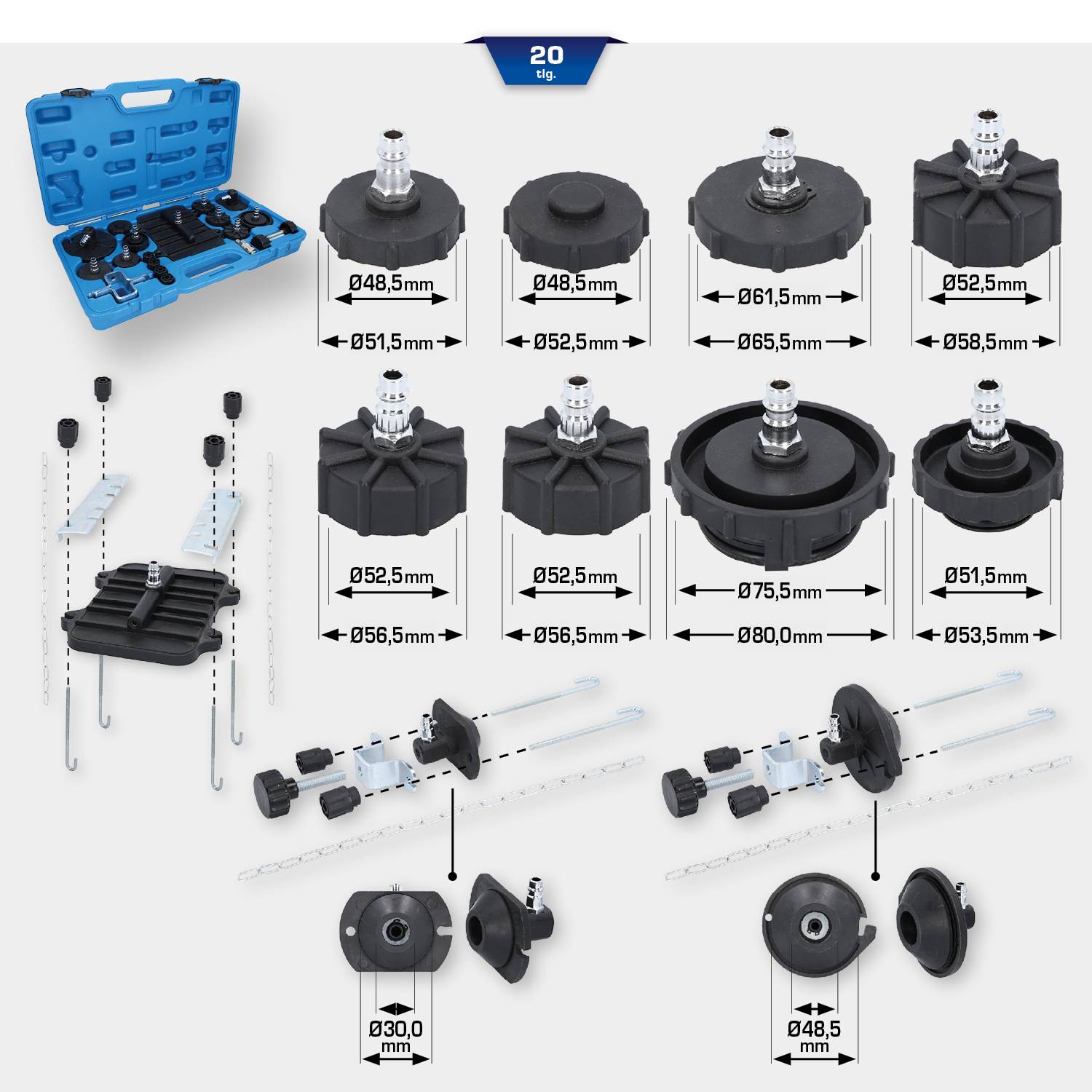 20
tlg.

Ø48,5mm
Ø51,5mm
Ø48,5mm
Ø52,5mm
Ø61,5mm
Ø65,5mm
Ø52,5mm
Ø58,5mm

Ø52,5mm
Ø56,5mm
Ø52,5mm
Ø56,5mm
Ø75,5mm
Ø80,0mm
Ø51,5mm
Ø53,5mm

Ø30,0
mm
Ø48,5
mm