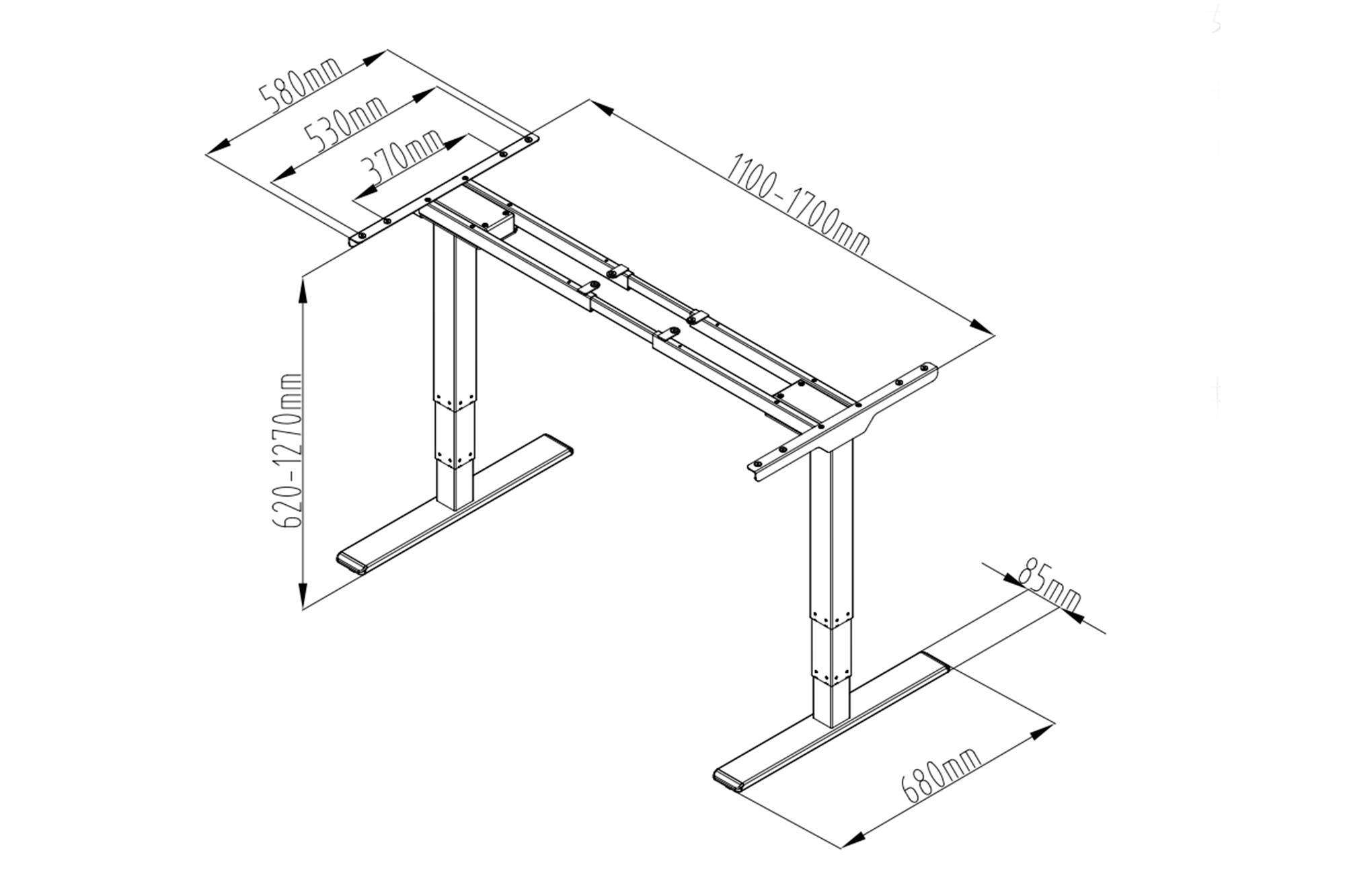 580mm
530mm
370mm
1100-1700mm
620-1270mm
85mm
680mm