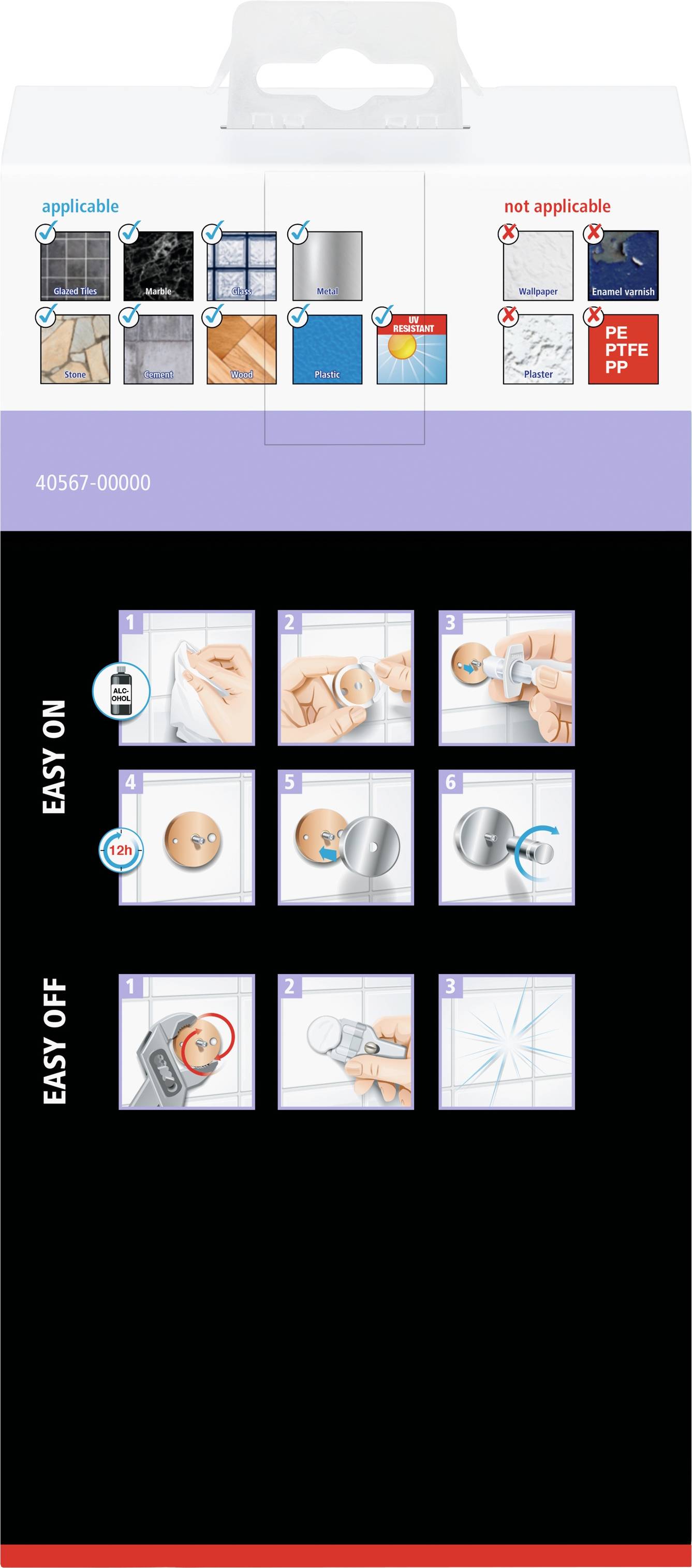 applicable

Glazed Tiles
Marble
Glass
Metal
Stone
Cement
Wood
Plastic
UV RESISTANT

not applicable

Wallpaper
Enamel varnish
Plaster
PE
PTFE
PP

40567-00000

EASY ON

1
ALC-OHOL
2
3
4
12h
5
6

EASY OFF

1
2
3