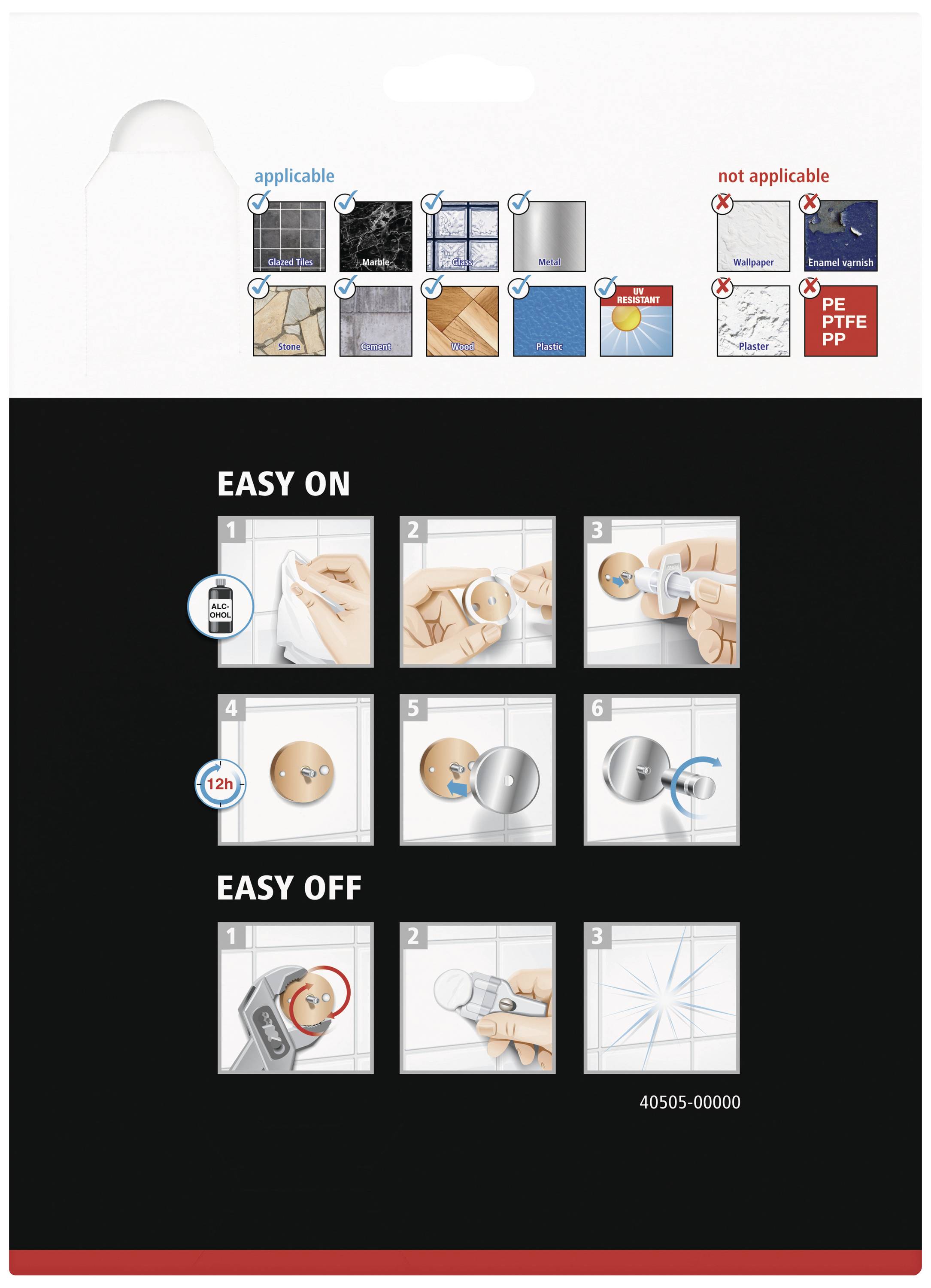 applicable

Glazed Tiles
Marble
Glass
Metal
Stone
Cement
Wood
Plastic
UV RESISTANT

not applicable

Wallpaper
Enamel varnish
Plaster
PE PTFE PP

EASY ON

1
ALC-OHOL
2
3
4
12h
5
6

EASY OFF

1
2
3

40505-00000