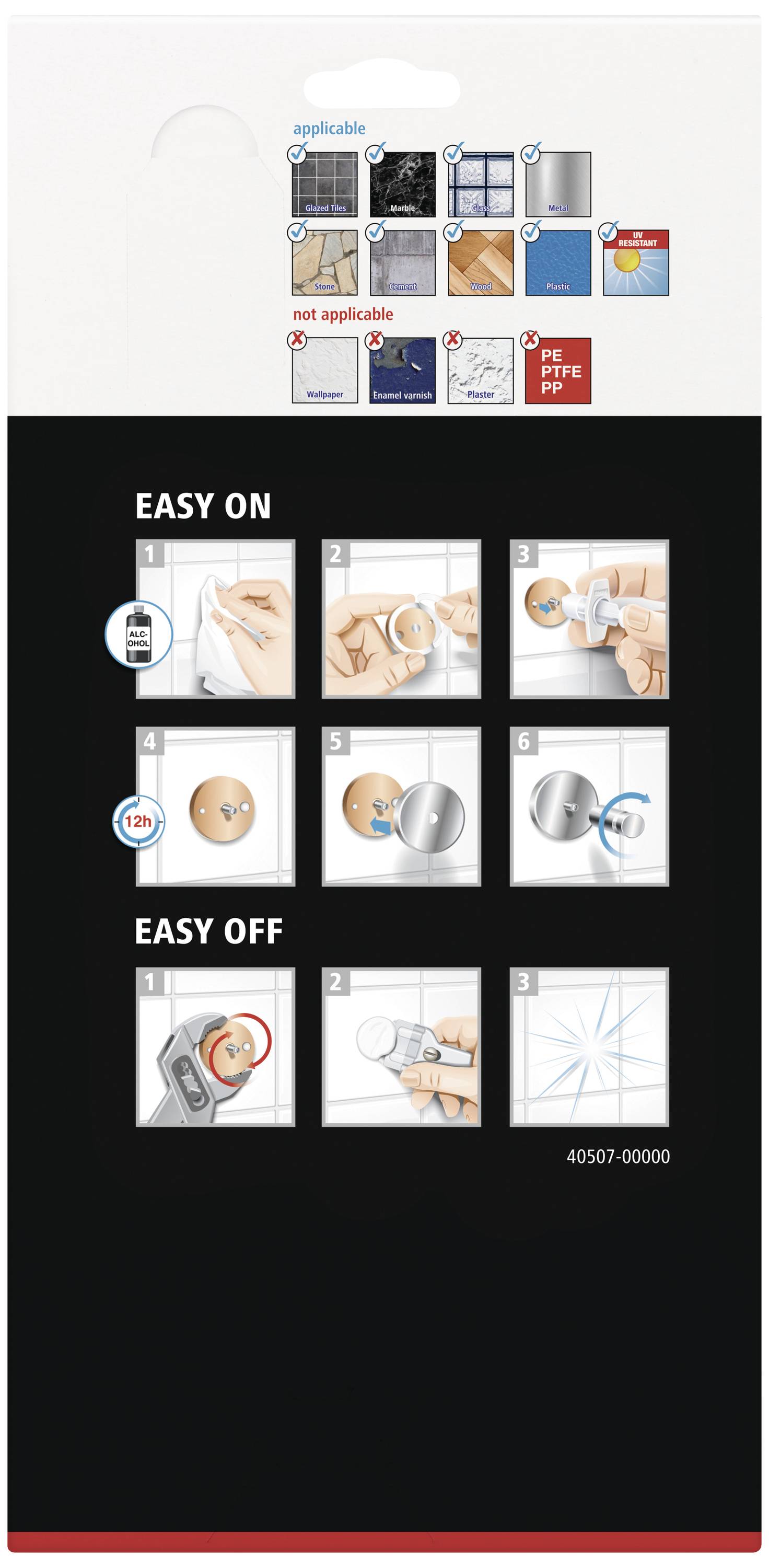 applicable

Glazed Tiles

Marble

Glass

Metal

Stone

Cement

Wood

Plastic

UV RESISTANT

not applicable

Wallpaper

Enamel varnish

Plaster

PE
PTFE
PP

EASY ON

1

ALC-OHOL

2

3

4

12h

5

6

EASY OFF

1

2

3

40507-00000