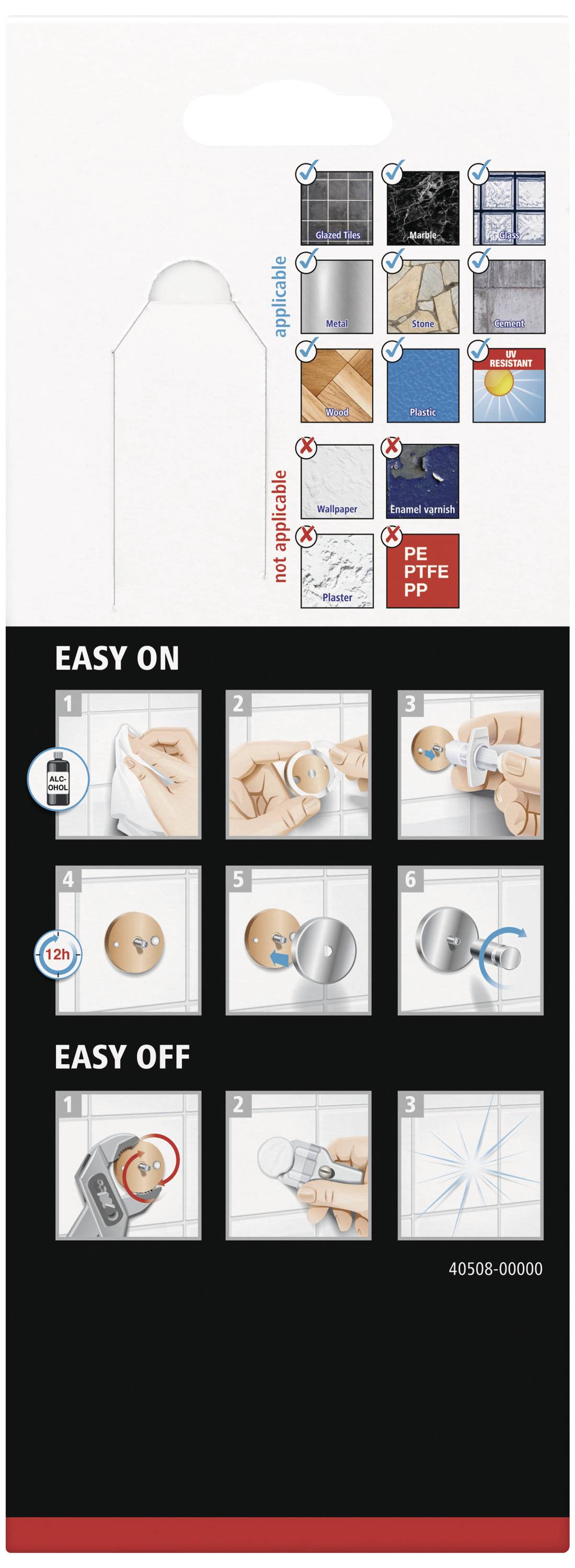 applicable

Glazed Tiles
Marble
Glass
Metal
Stone
Cement
Wood
Plastic
UV RESISTANT

not applicable

Wallpaper
Enamel varnish
Plaster
PE PTFE PP

EASY ON

1
ALC-OHOL
2
3
4
12h
5
6

EASY OFF

1
2
3

40508-00000