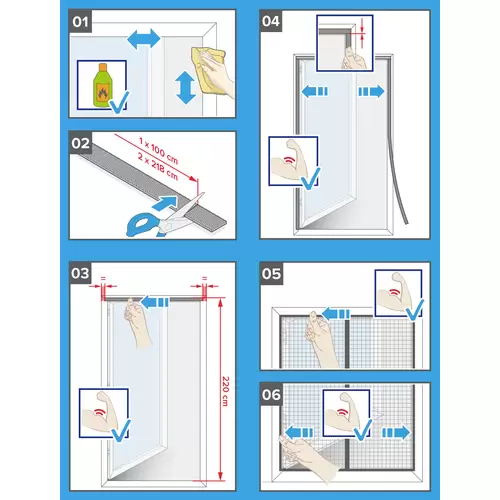 01

02

1 x 100 cm
2 x 218 cm

03

=

=

220 cm

04

05

06