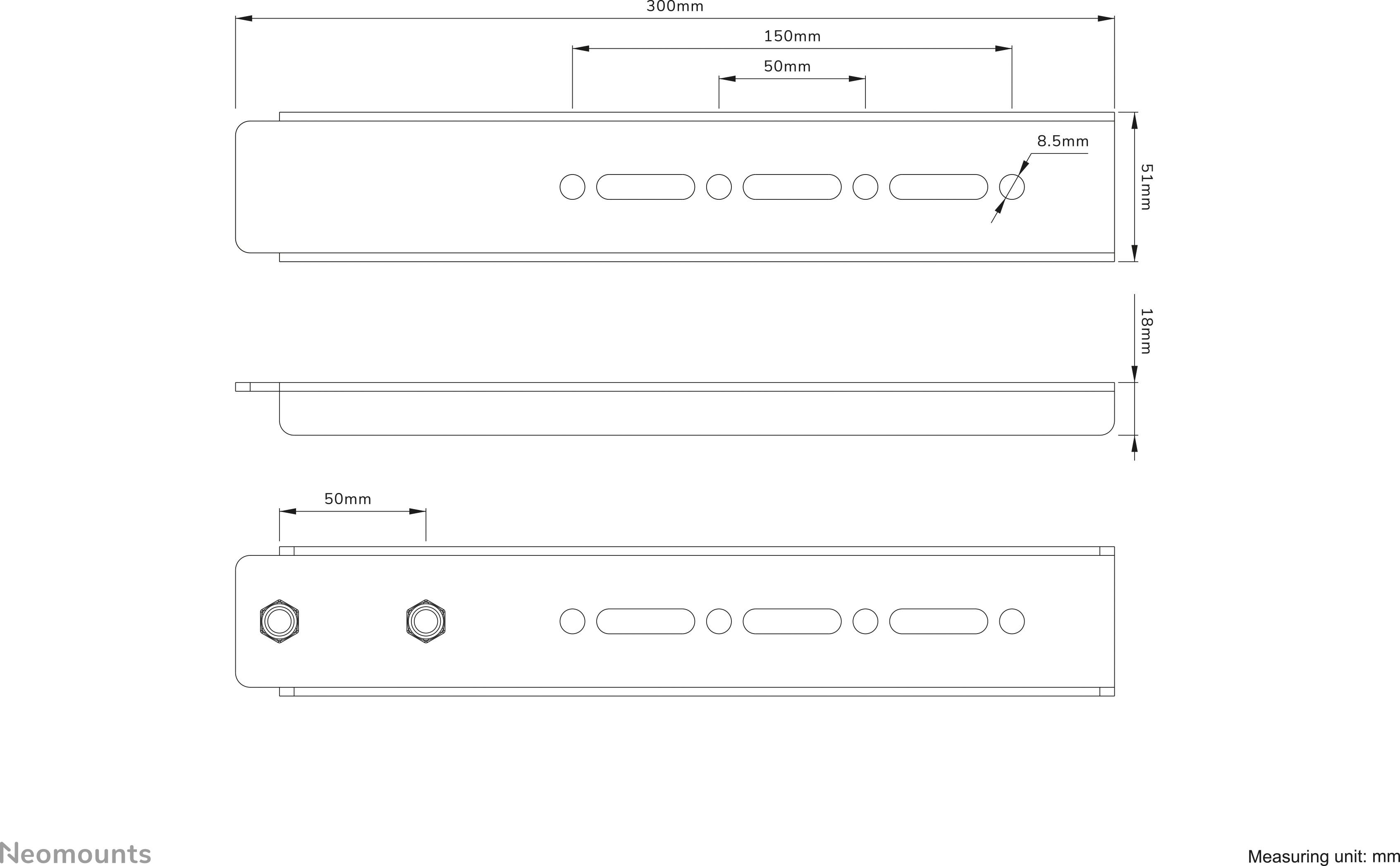 300mm

150mm

50mm

8.5mm

51mm

18mm

50mm

Neomounts

Measuring unit: mm