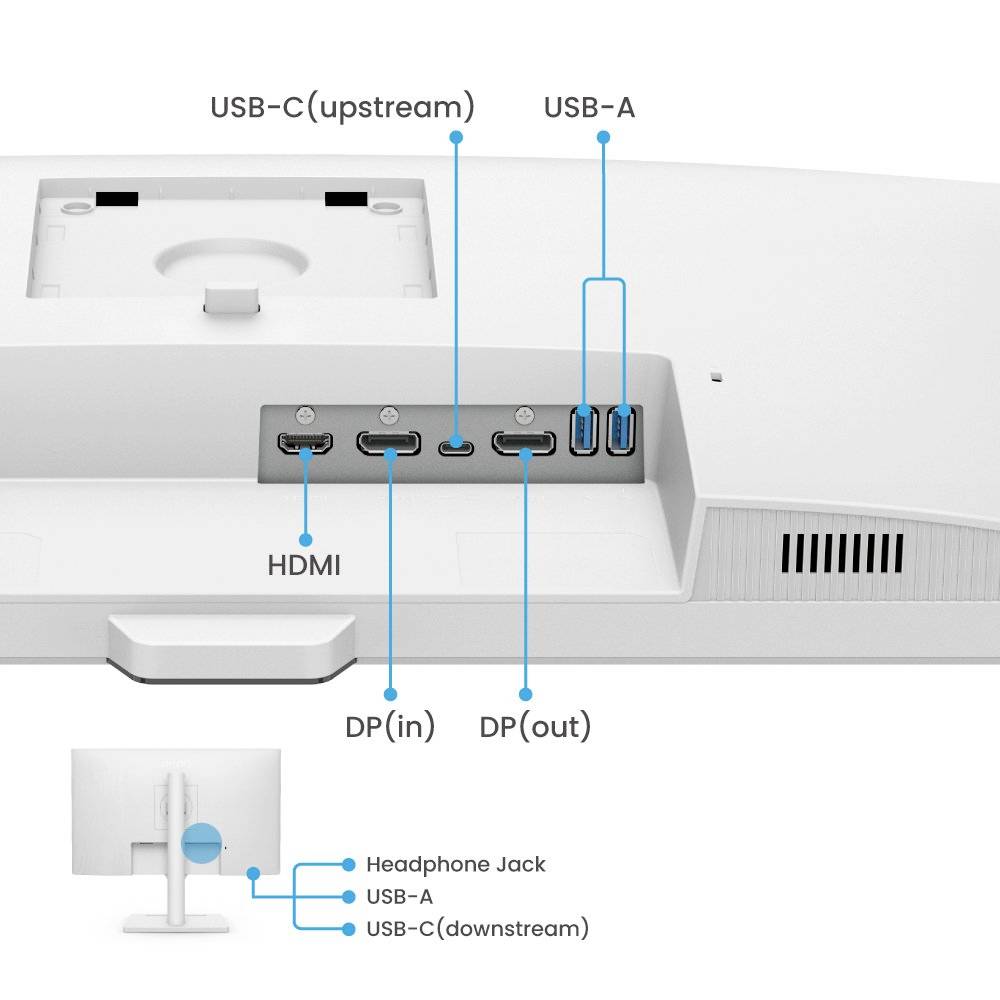 USB-C(upstream)
USB-A
HDMI
DP(in)
DP(out)
Headphone Jack
USB-A
USB-C(downstream)