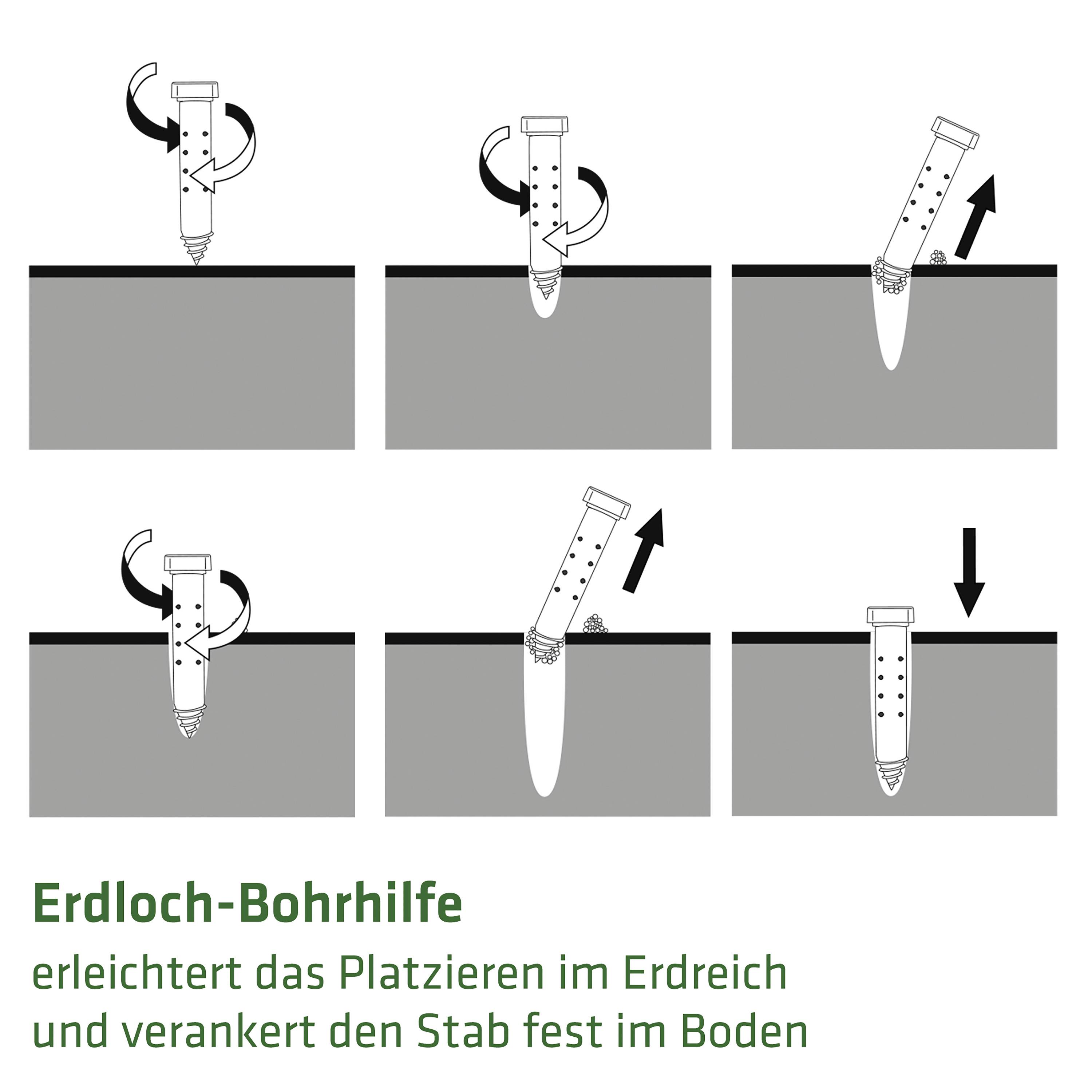 Erdloch-Bohrhilfe

erleichtert das Platzieren im Erdreich und verankert den Stab fest im Boden