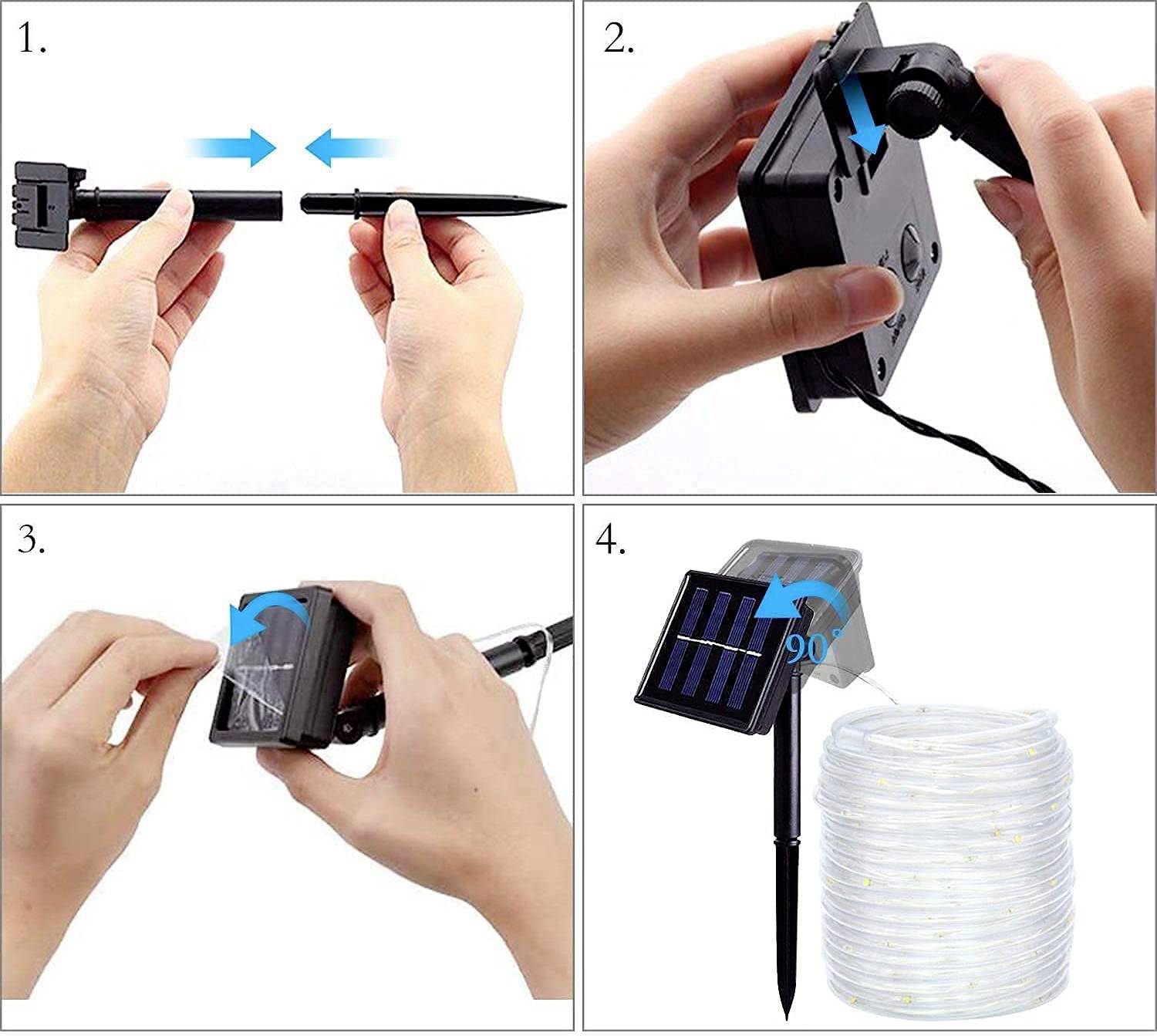 1.

2.

3.

4.

90°