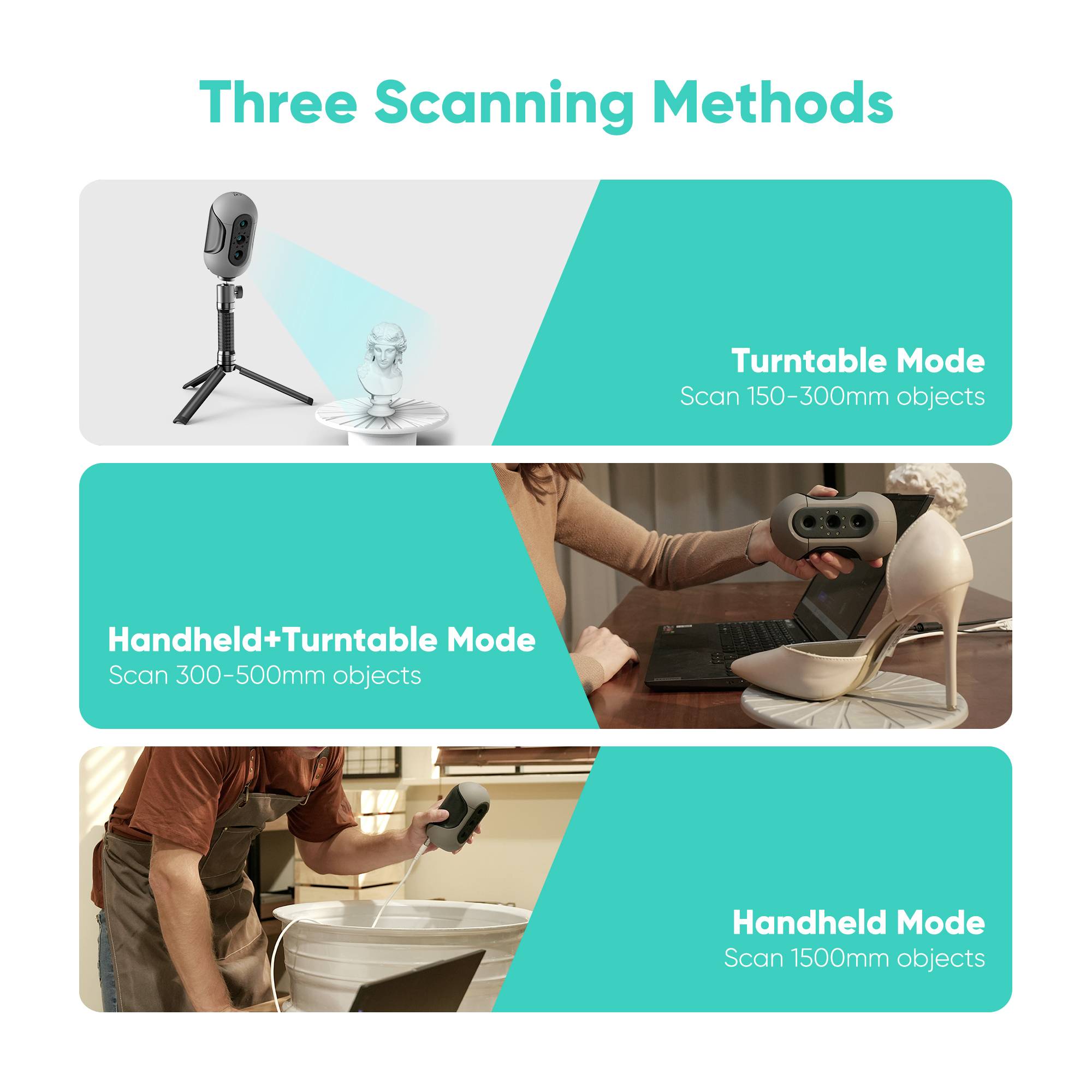 Three Scanning Methods

Turntable Mode
Scan 150-300mm objects

Handheld+Turntable Mode
Scan 300-500mm objects

Handheld Mode
Scan 1500mm objects