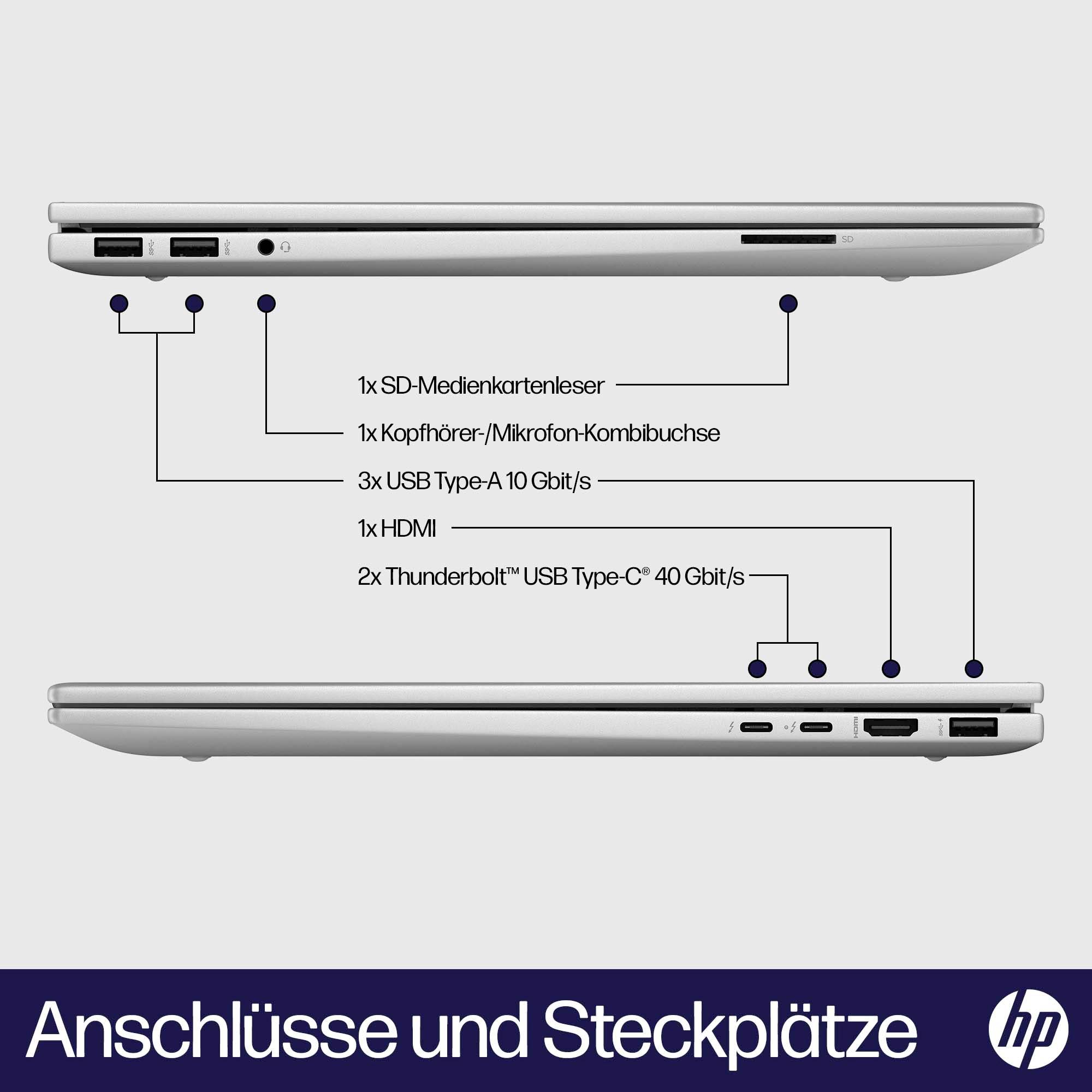 SD

1x SD-Medienkartenleser

1x Kopfhörer-/Mikrofon-Kombibuchse

3x USB Type-A 10 Gbit/s

1x HDMI

2x Thunderbolt™ USB Type-C® 40 Gbit/s

HDMI

Anschlüsse und Steckplätze

hp