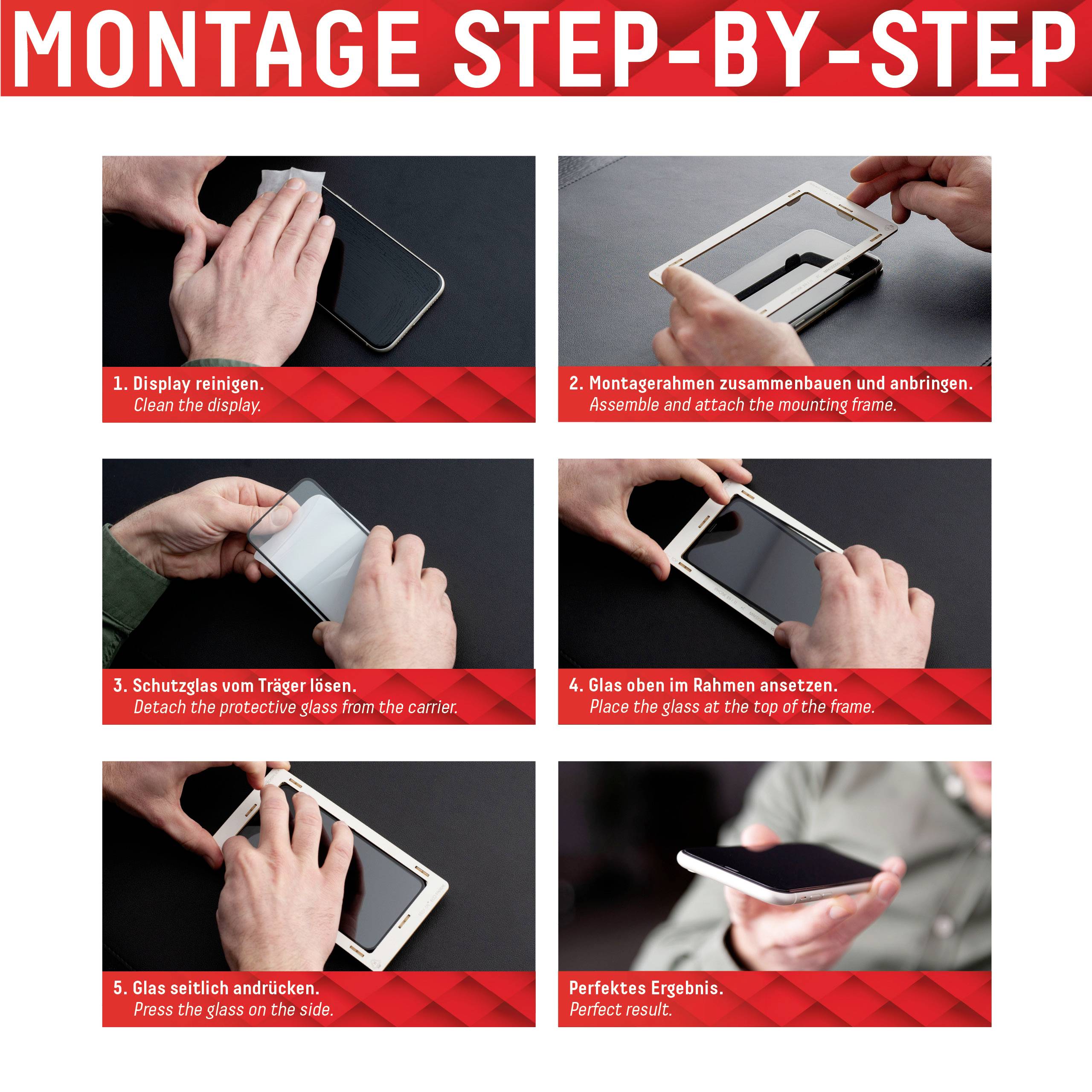 MONTAGE STEP-BY-STEP

1. Display reinigen.
Clean the display.

2. Montagerahmen zusammenbauen und anbringen.
Assemble and attach the mounting frame.

3. Schutzglas vom Träger lösen.
Detach the protective glass from the carrier.

4. Glas oben im Rahmen ansetzen.
Place the glass at the top of the frame.

5. Glas seitlich andrücken.
Press the glass on the side.

Perfektes Ergebnis.
Perfect result.