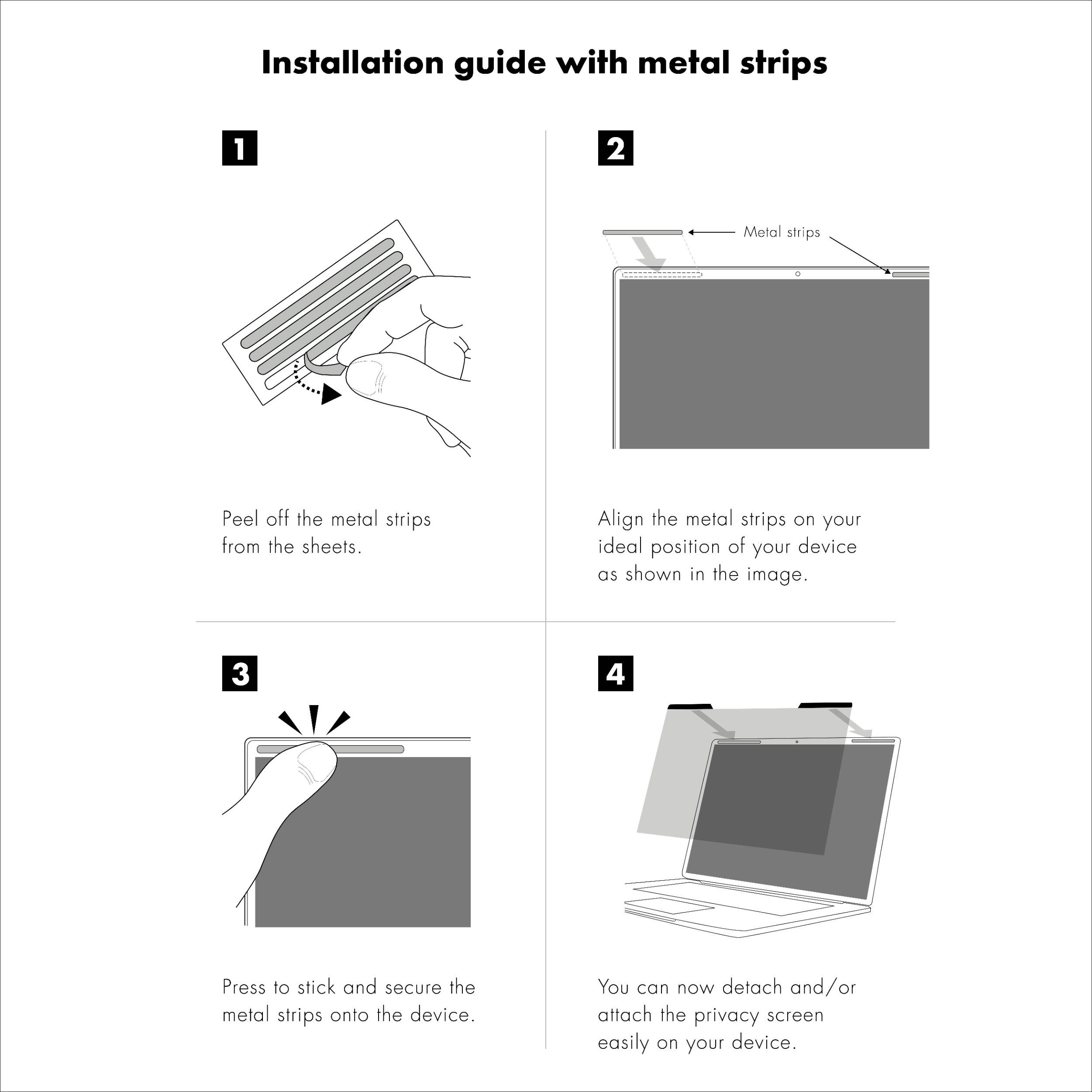 Installation guide with metal strips

1

Peel off the metal strips from the sheets.

2

Metal strips

Align the metal strips on your ideal position of your device as shown in the image.

3

Press to stick and secure the metal strips onto the device.

4

You can now detach and/or attach the privacy screen easily on your device.