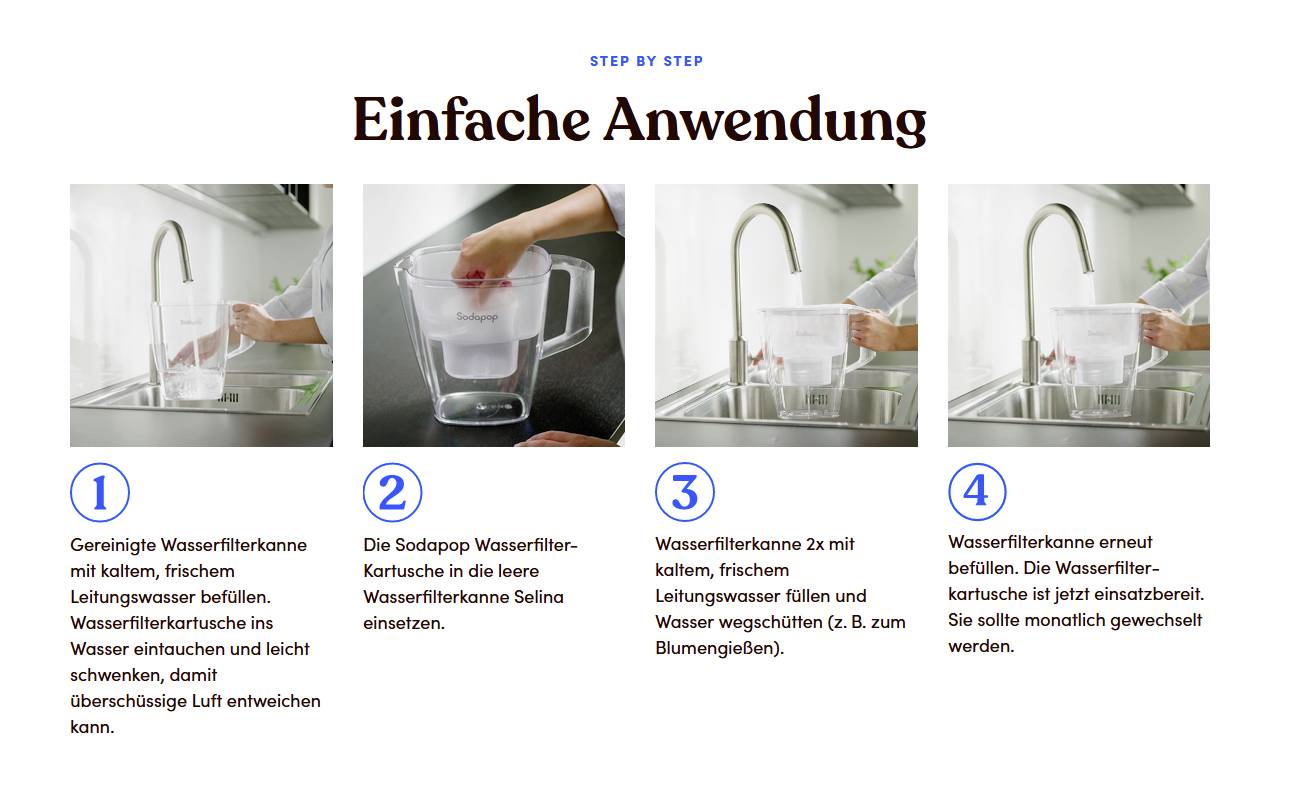 STEP BY STEP

Einfache Anwendung

Sodapop

1

Gereinigte Wasserfilterkanne mit kaltem, frischem Leitungswasser befüllen. Wasserfilterkartusche ins Wasser eintauchen und leicht schwenken, damit überschüssige Luft entweichen kann.

2

Die Sodapop Wasserfilter-Kartusche in die leere Wasserfilterkanne Selina einsetzen.

3

Wasserfilterkanne 2x mit kaltem, frischem Leitungswasser füllen und Wasser wegschütten (z. B. zum Blumengießen).

4

Wasserfilterkanne erneut befüllen. Die Wasserfilterkartusche ist jetzt einsatzbereit. Sie sollte monatlich gewechselt werden.