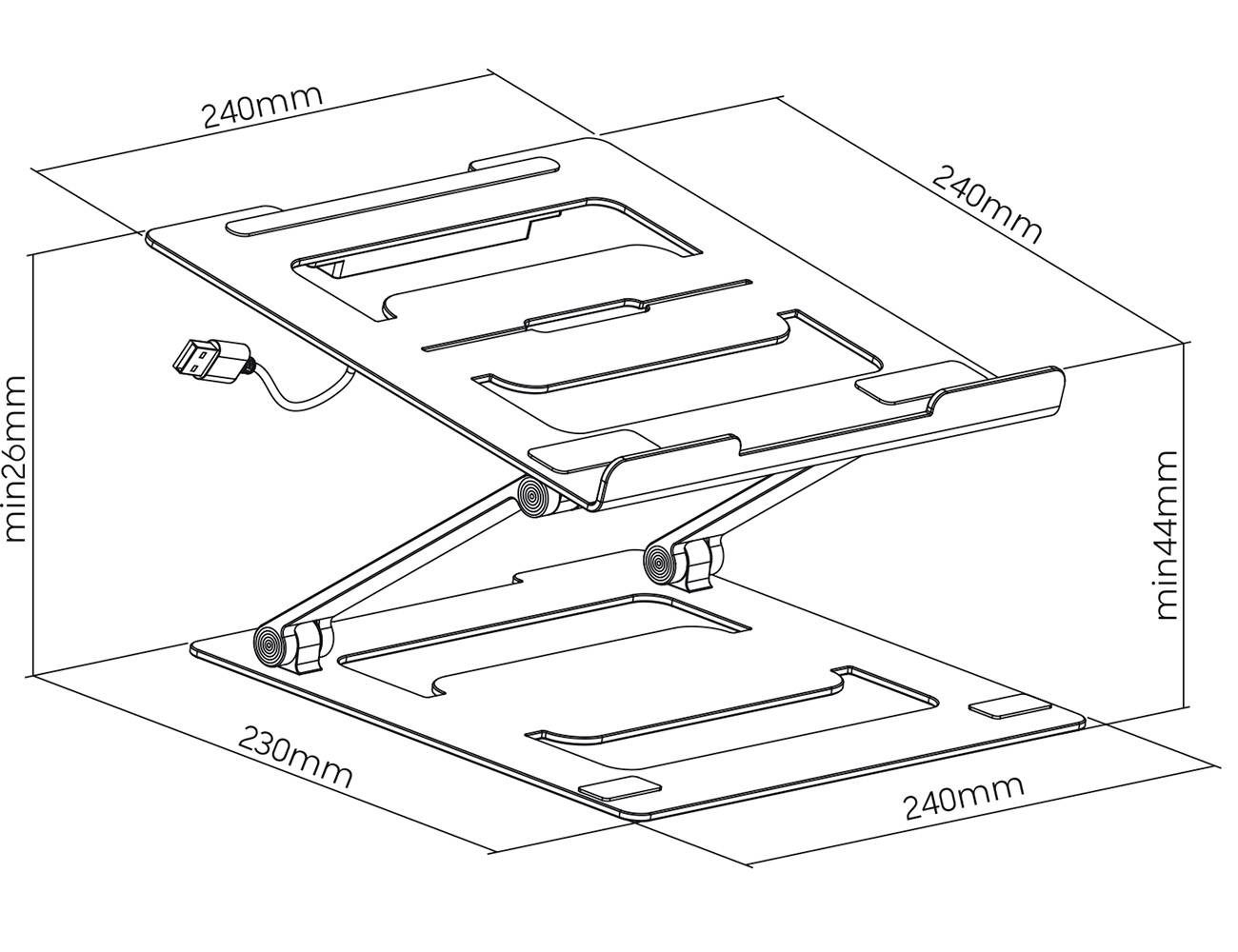 240mm

240mm

min26mm

min44mm

230mm

240mm