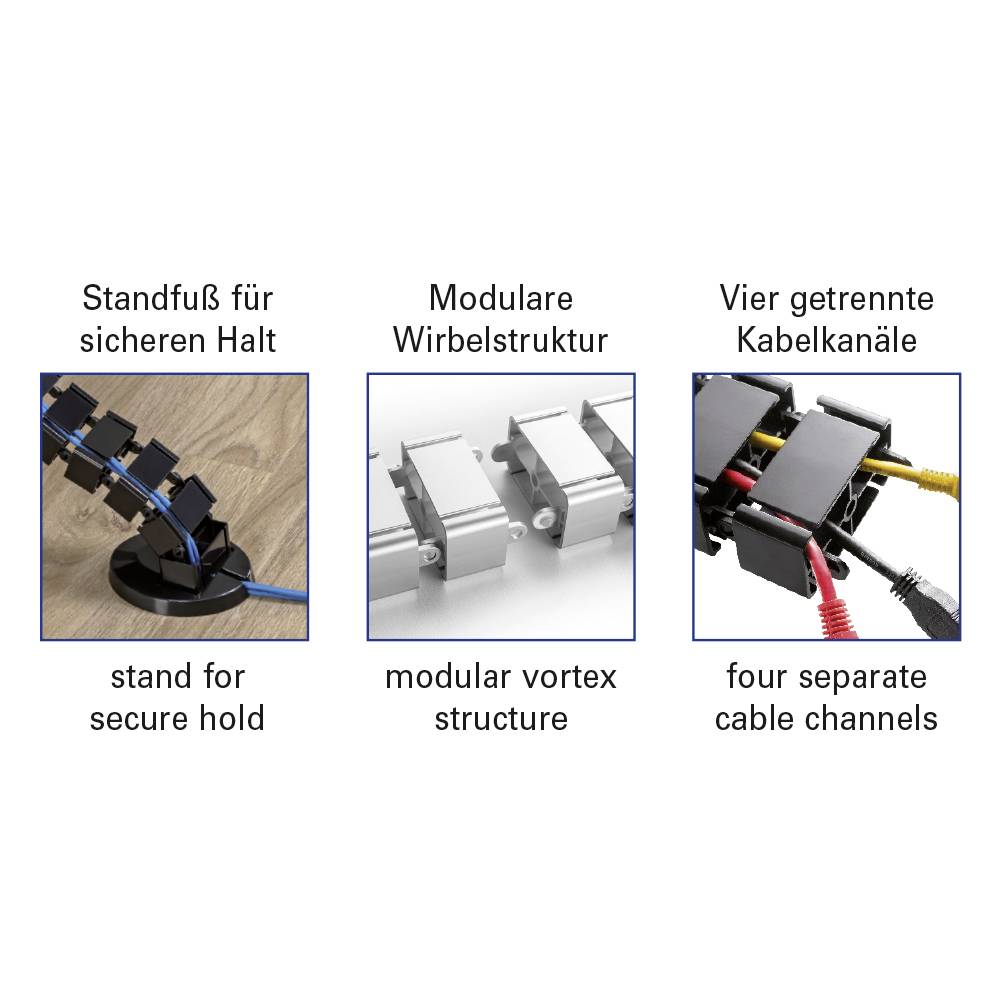 Standfuß für sicheren Halt

stand for secure hold

Modulare Wirbelstruktur

modular vortex structure

Vier getrennte Kabelkanäle

four separate cable channels