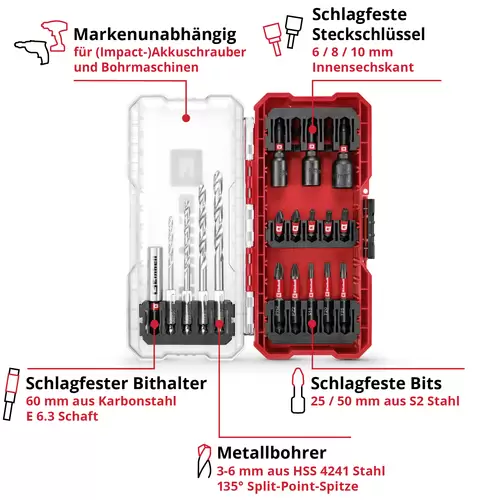 Markenunabhängig
für (Impact-)Akkuschrauber und Bohrmaschinen

Schlagfeste Steckschlüssel
6 / 8 / 10 mm Innensechskant

Schlagfester Bithalter
60 mm aus Karbonstahl
E 6.3 Schaft

Schlagfeste Bits
25 / 50 mm aus S2 Stahl

Metallbohrer
3-6 mm aus HSS 4241 Stahl
135° Split-Point-Spitze