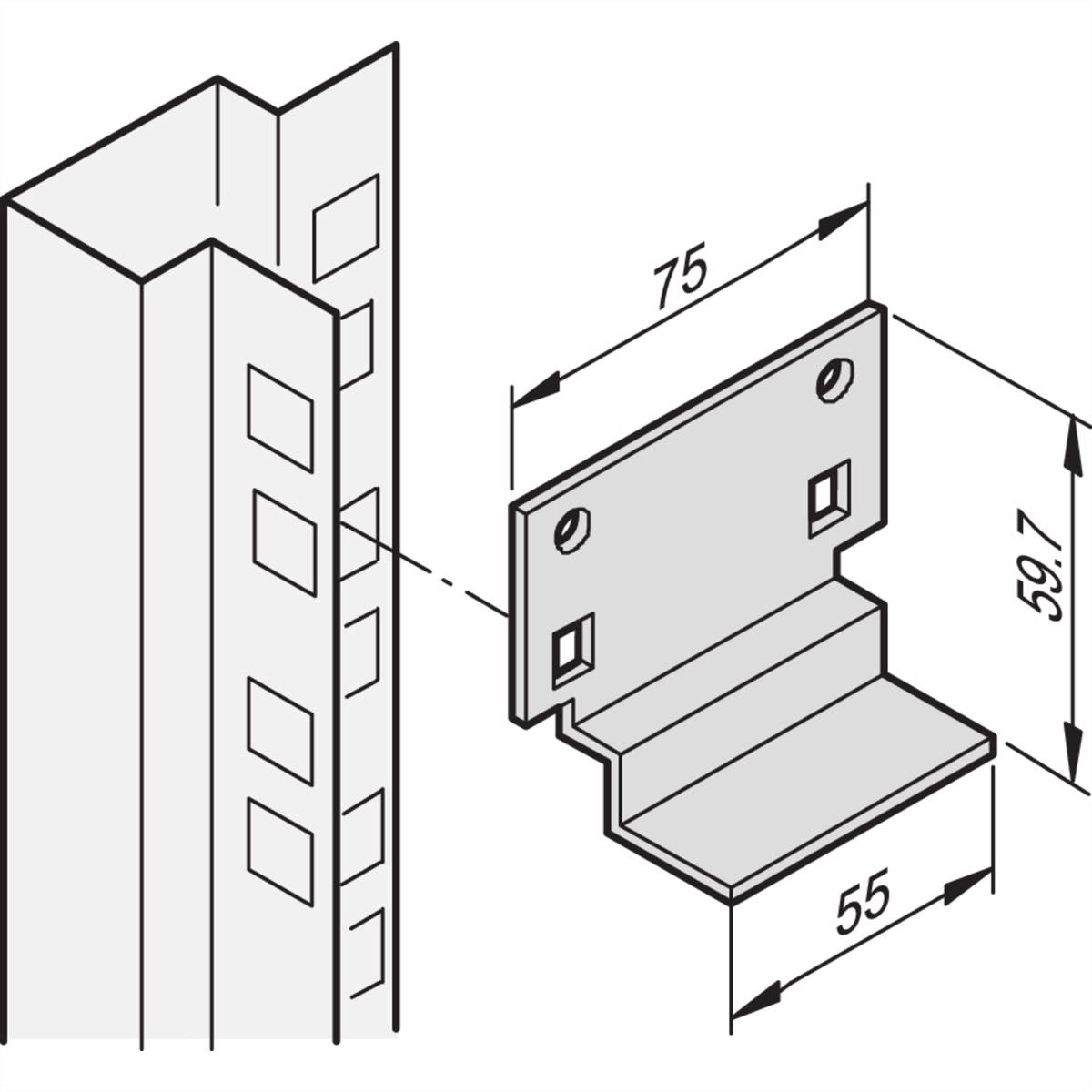 75
59.7
55