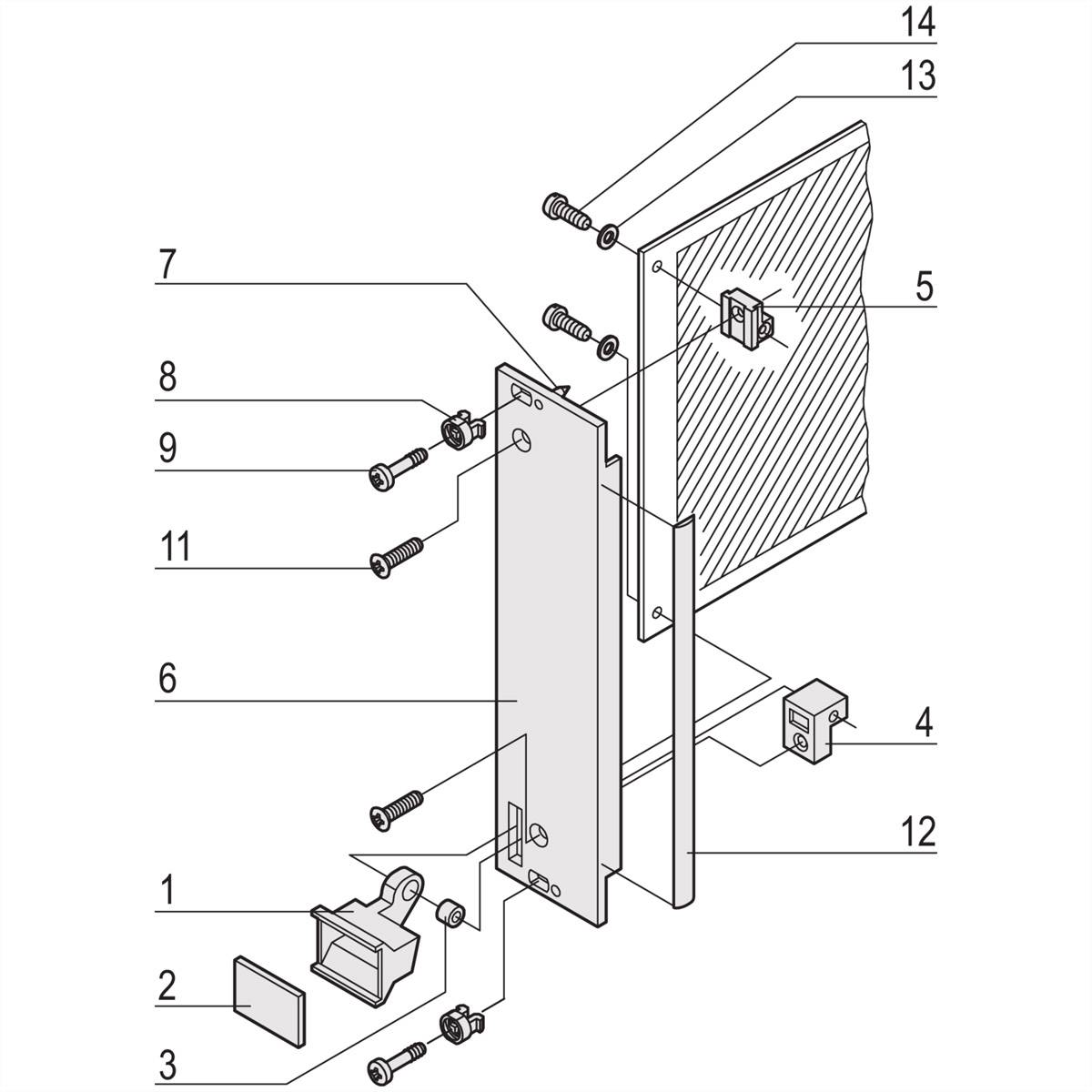 14
13
7
5
8
9
11
6
4
12
1
2
3