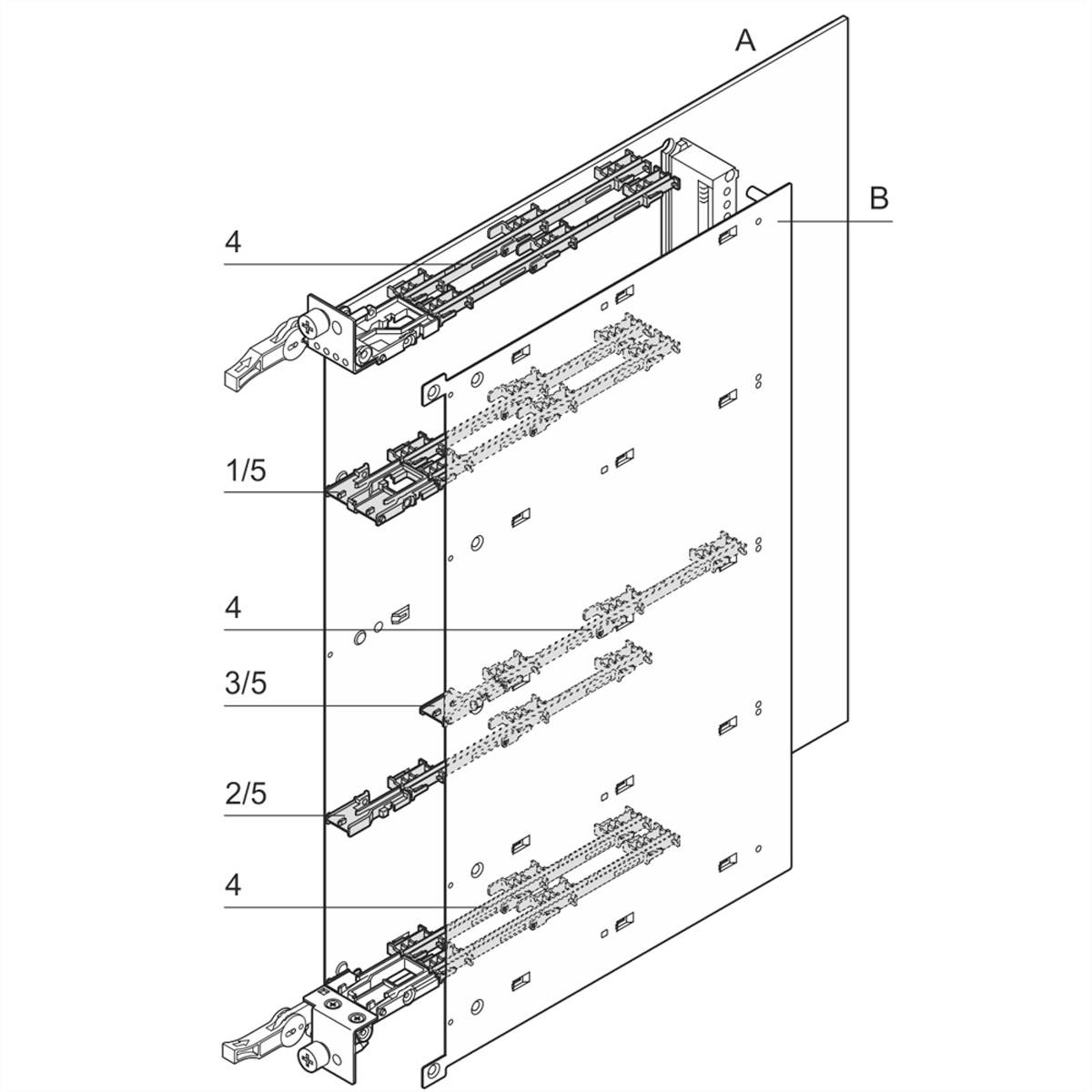 A
B
4
1/5
4
3/5
2/5
4