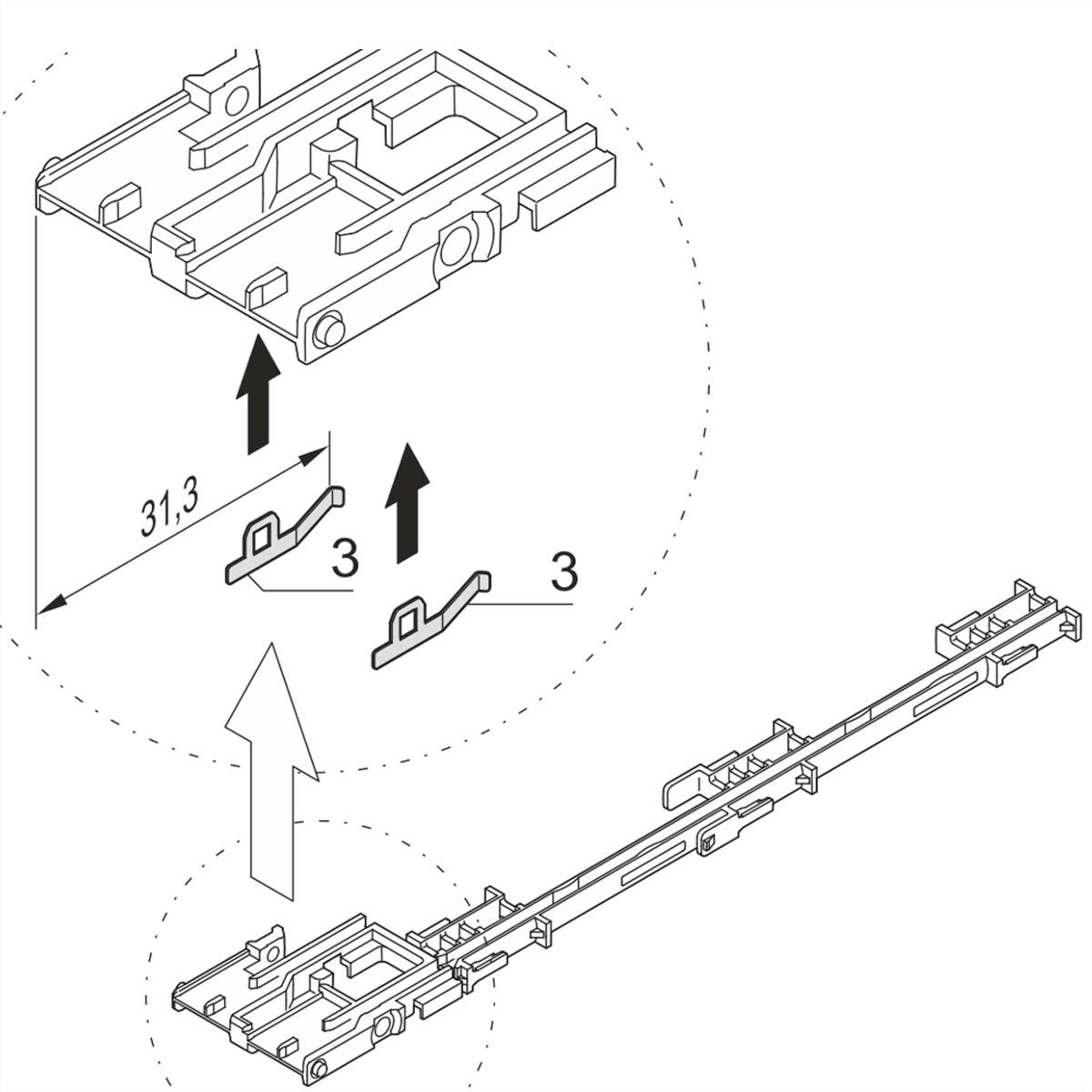 31,3

3

3