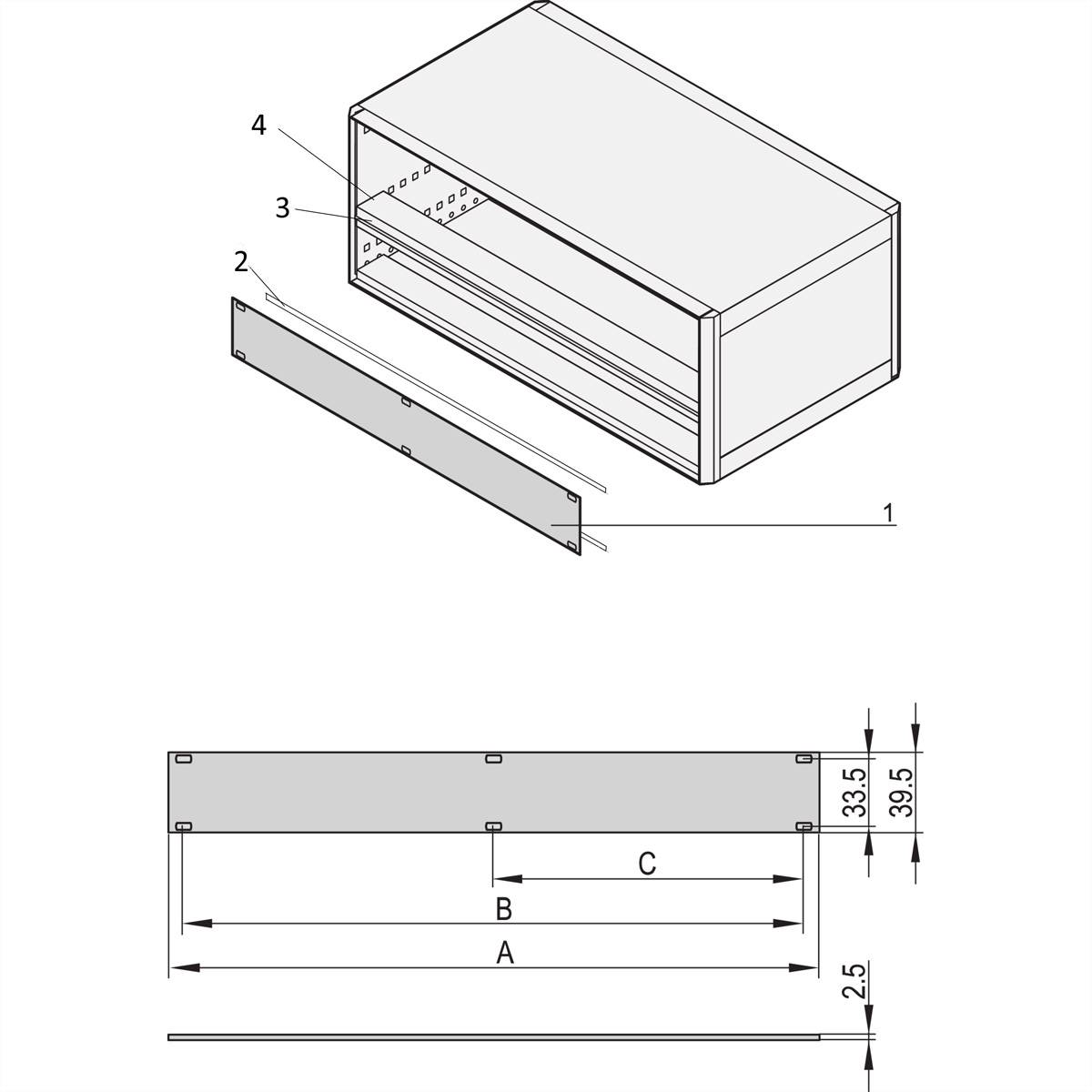 4
3
2
1
33.5
39.5
C
B
A
2.5