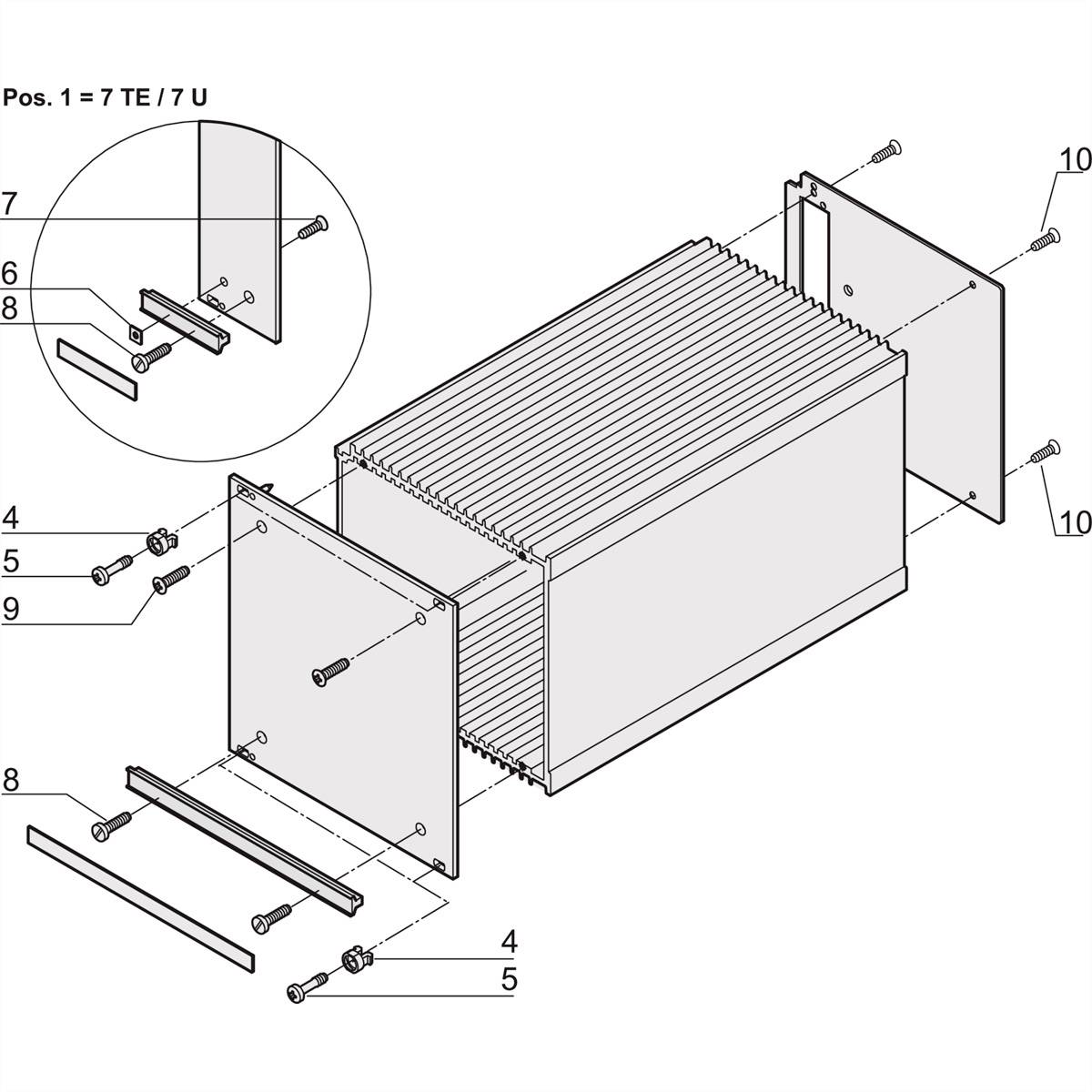 Pos. 1 = 7 TE / 7 U

7
6
8
10
4
5
9
10
8
4
5