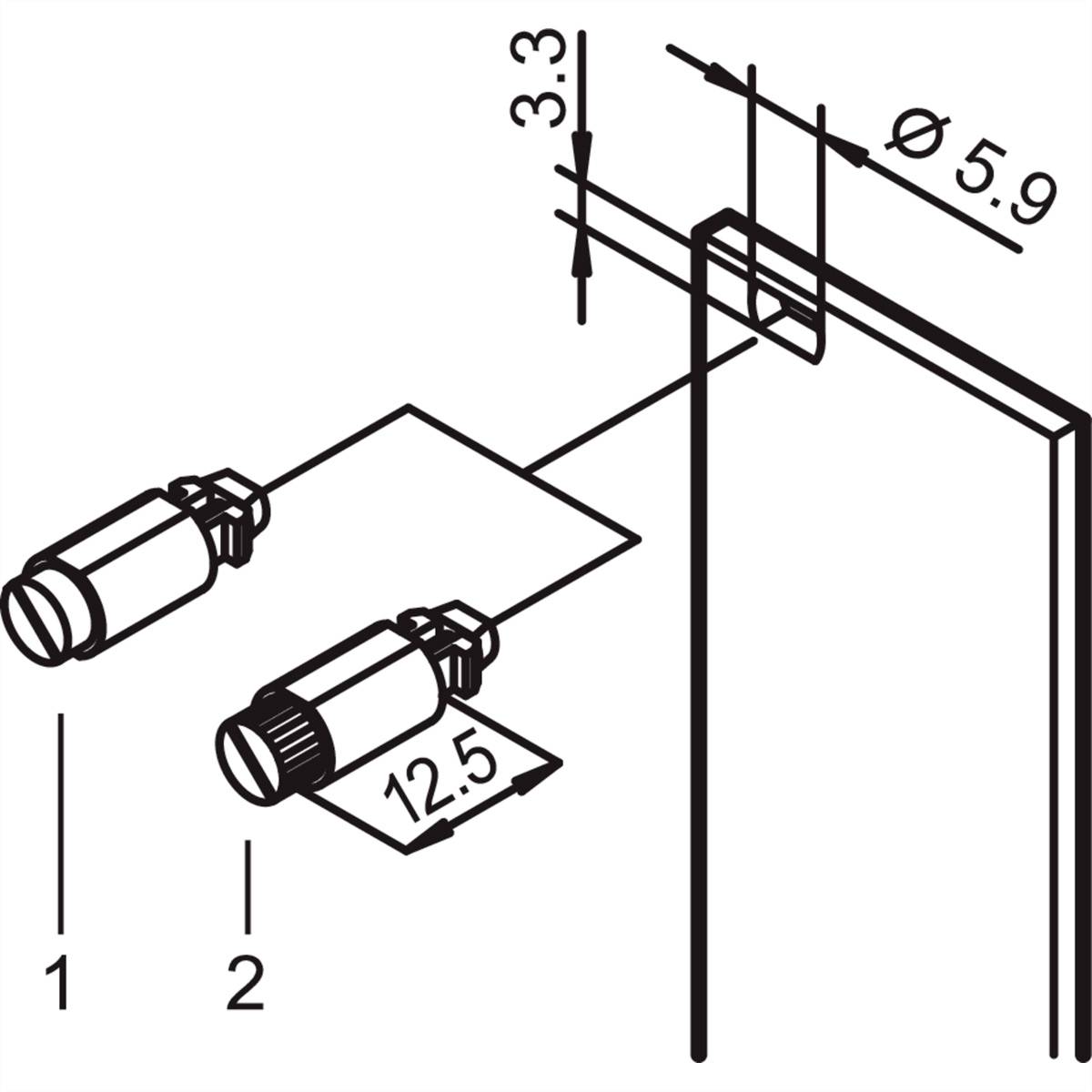 3.3
Ø 5.9
12.5
1
2