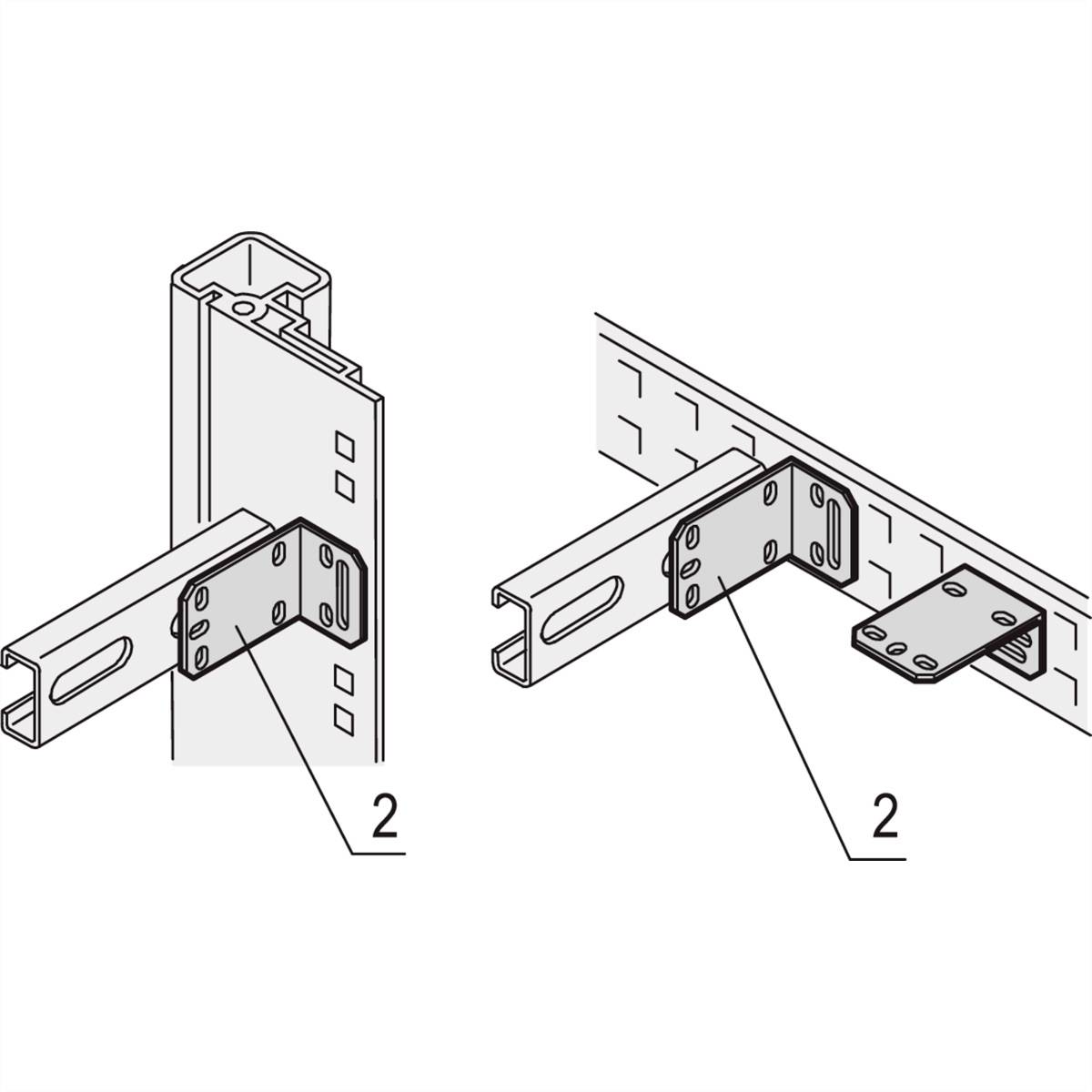 2

2