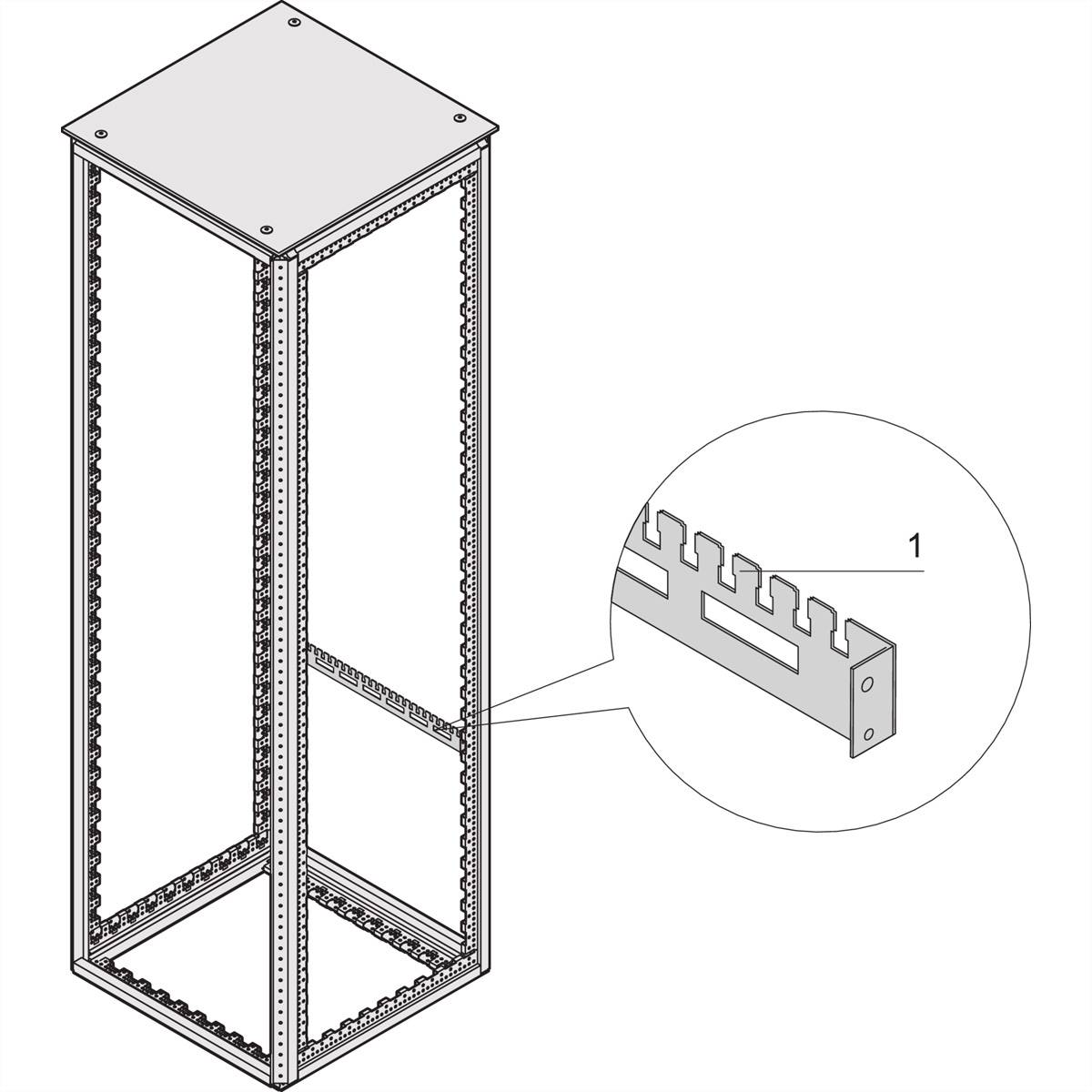 1