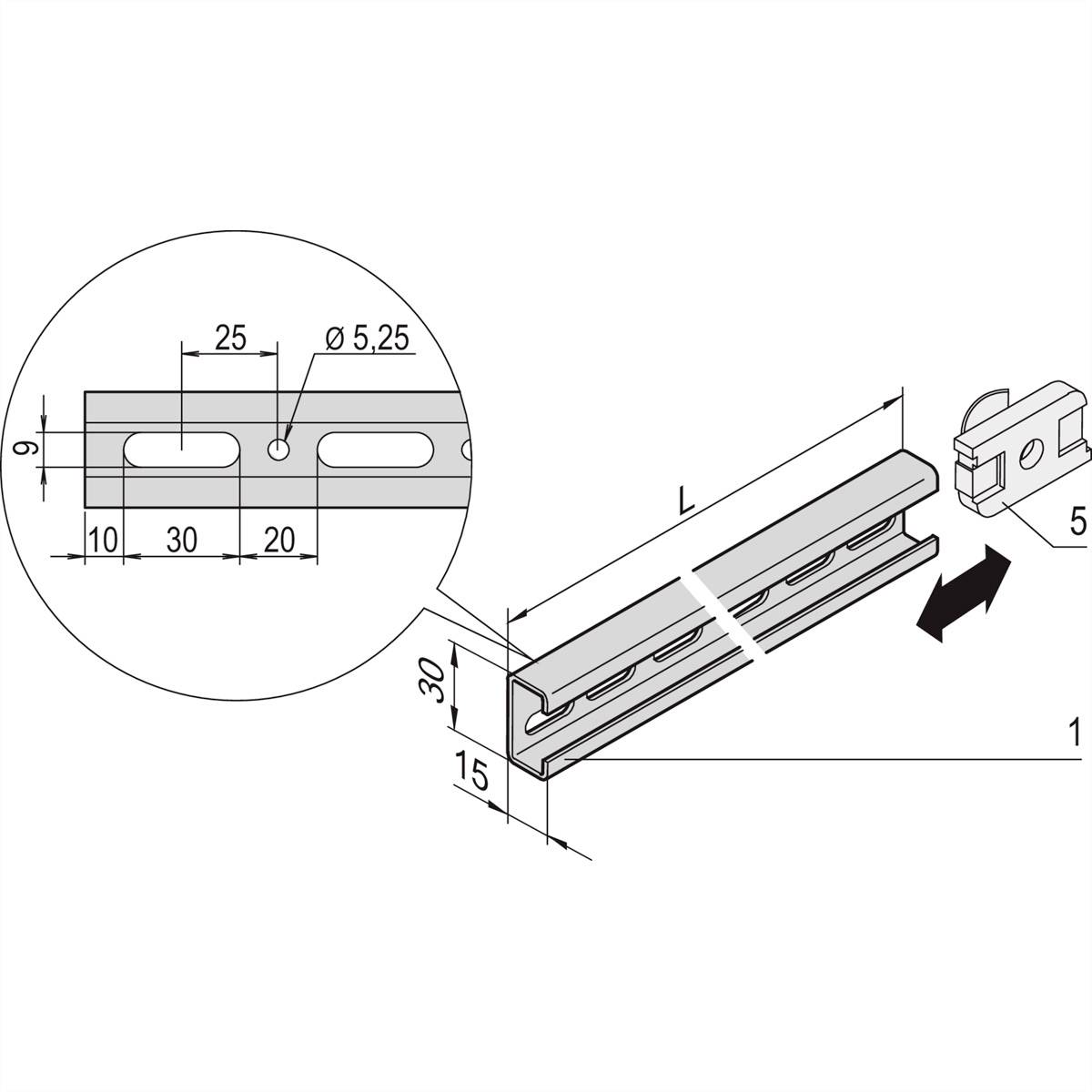 25
Ø 5,25
9
10
30
20
L
5
30
15
1