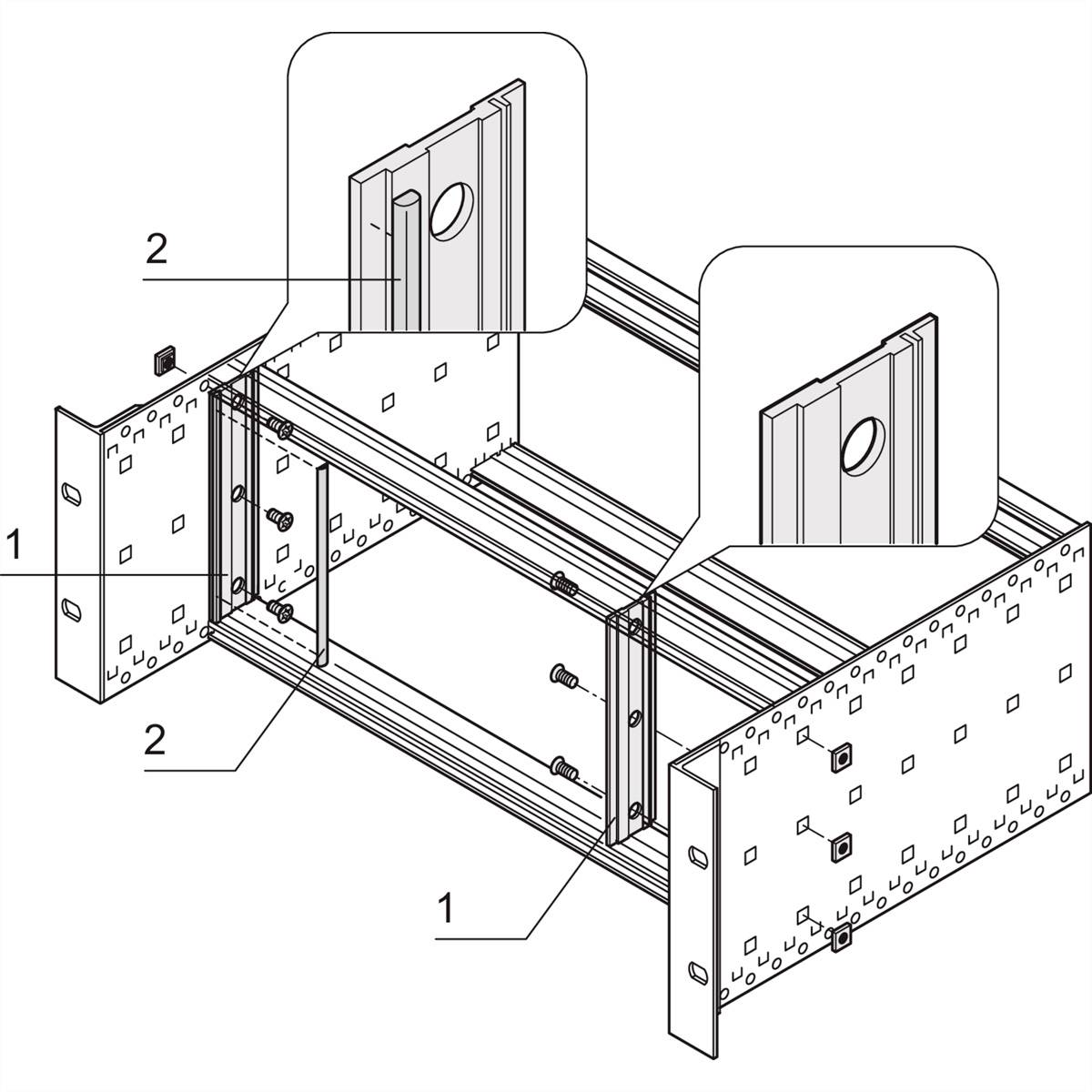 2

1

2

1