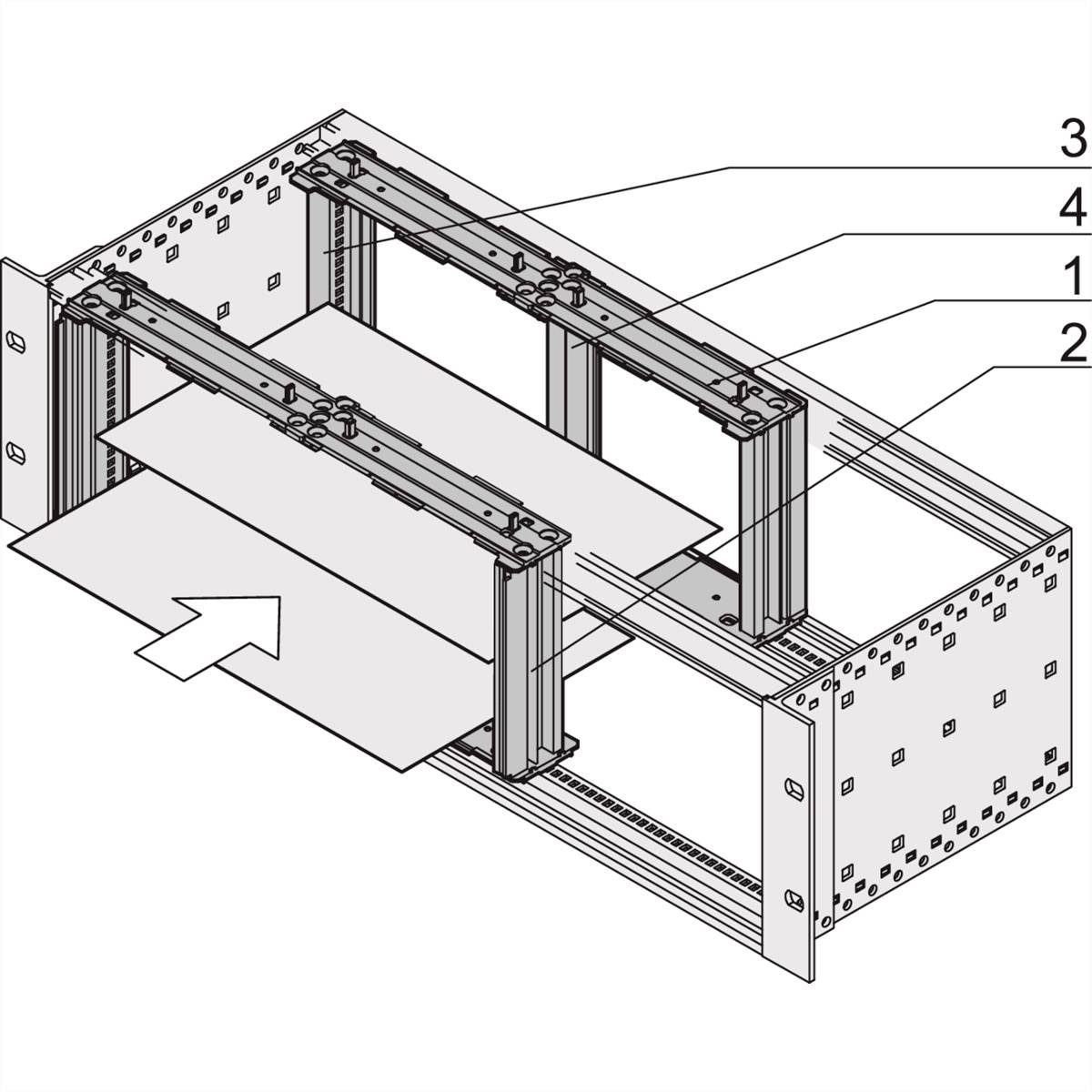 3
4
1
2