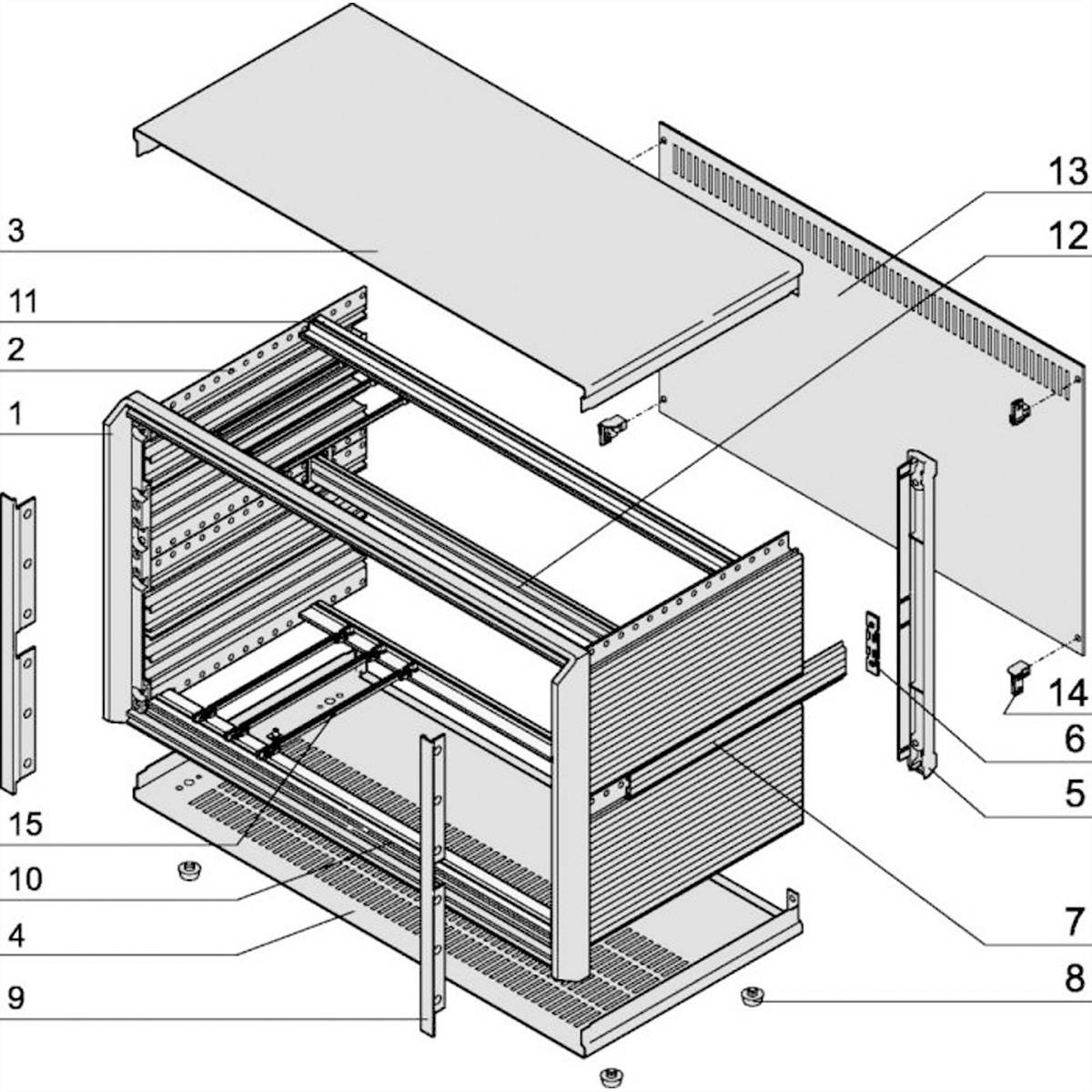 3
11
2
1
15
10
4
9
13
12
14
6
5
7
8