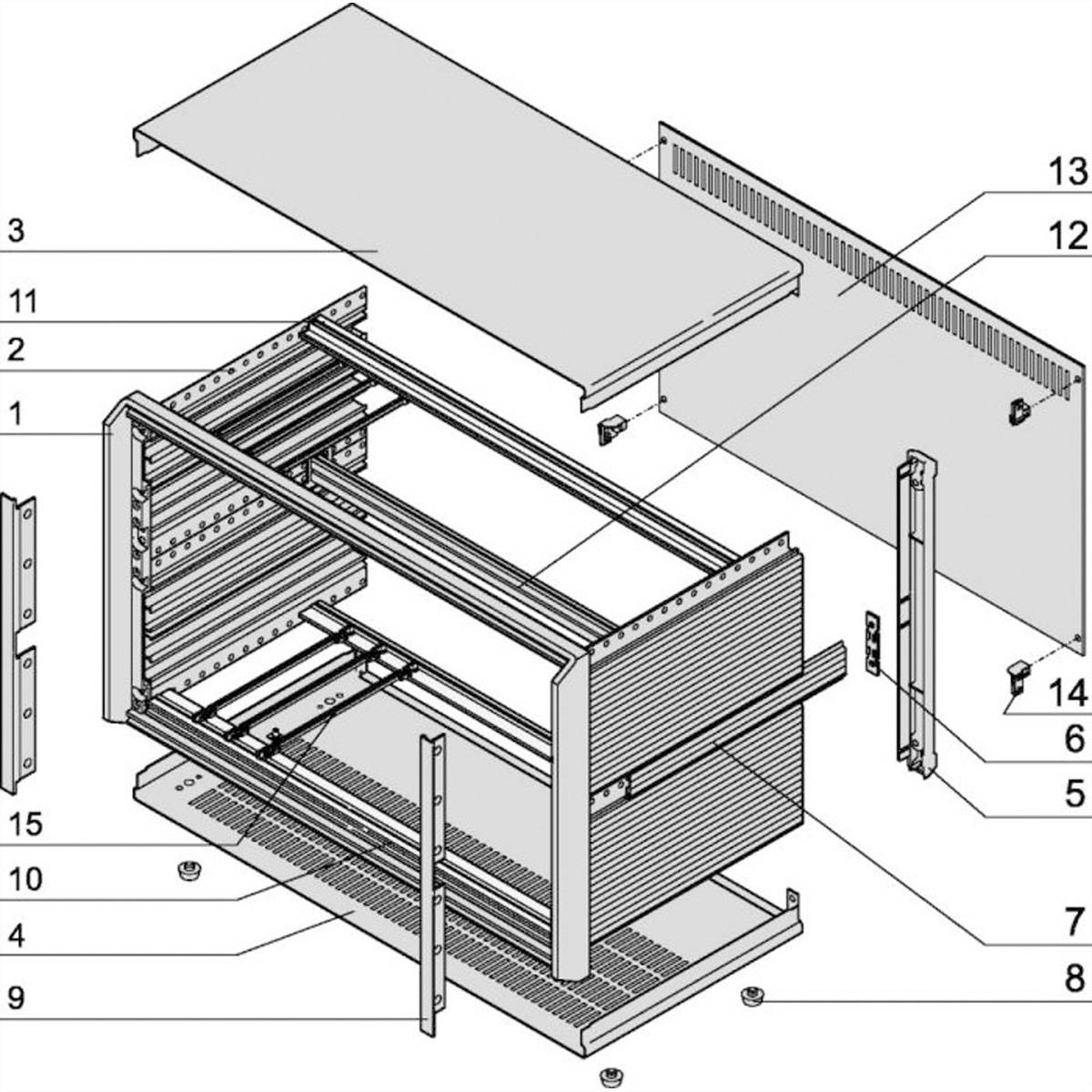 3
11
2
1
15
10
4
9
13
12
14
6
5
7
8