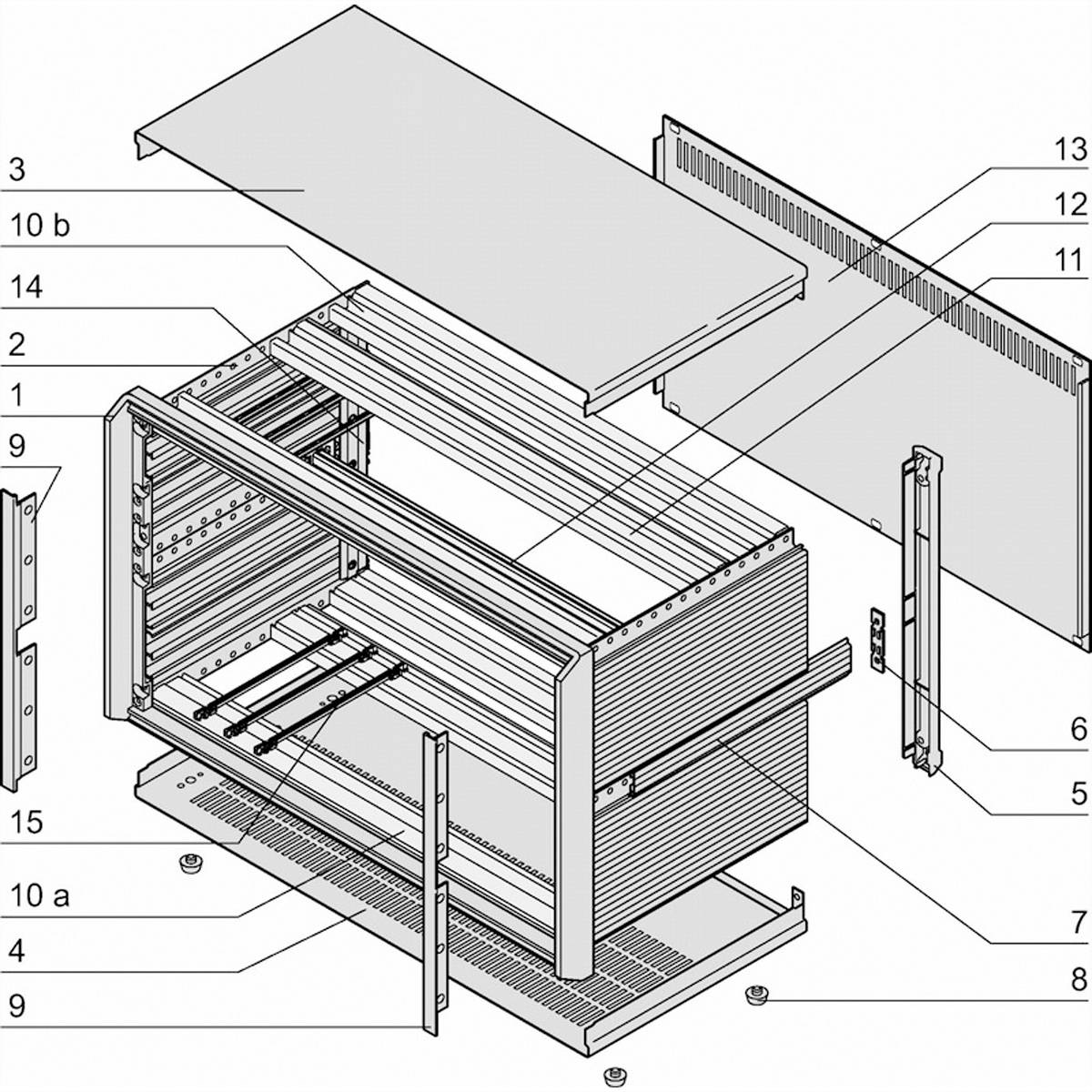 3
10 b
14
2
1
9
15
10 a
4
9
13
12
11
6
5
7
8