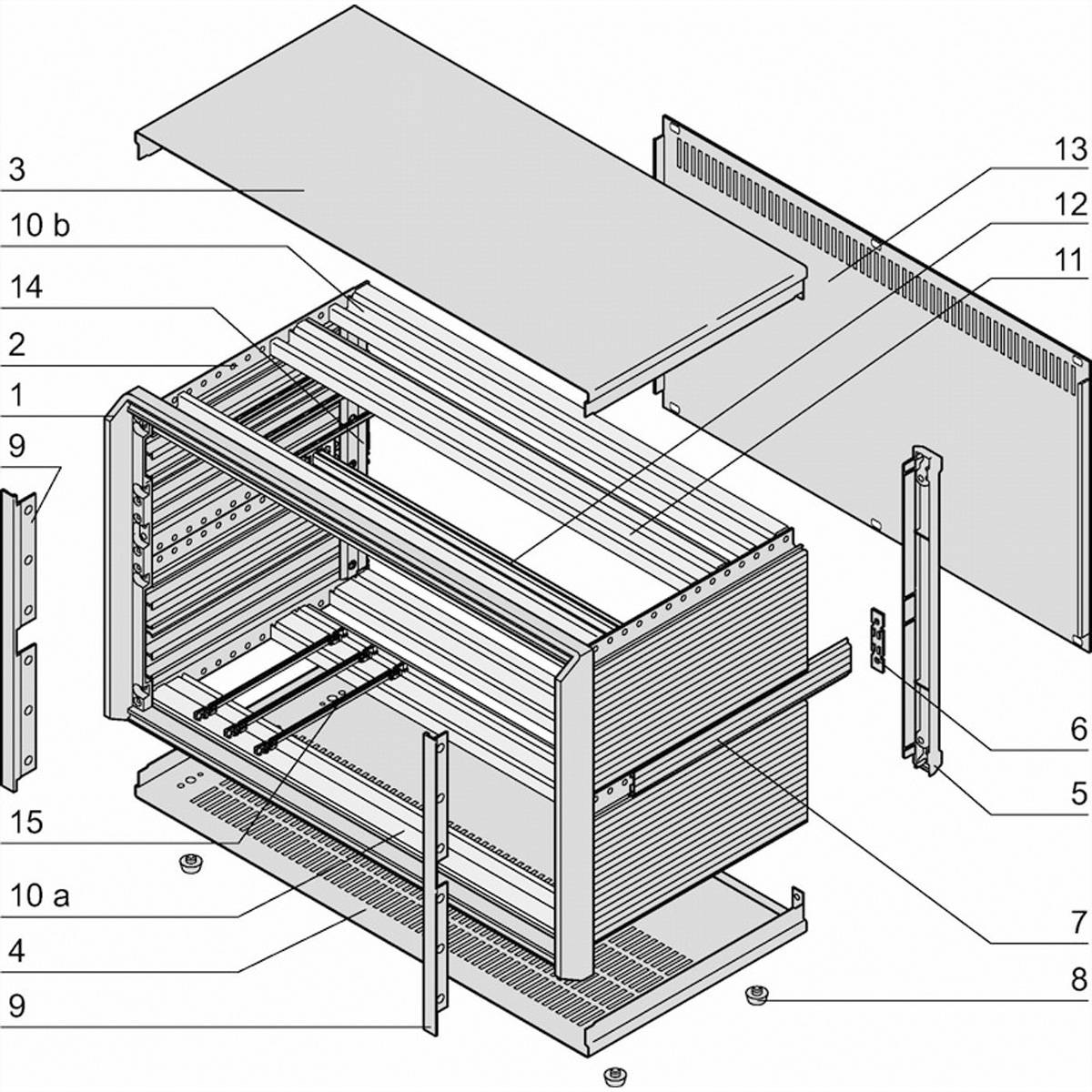 3
10 b
14
2
1
9
15
10 a
4
9
13
12
11
6
5
7
8