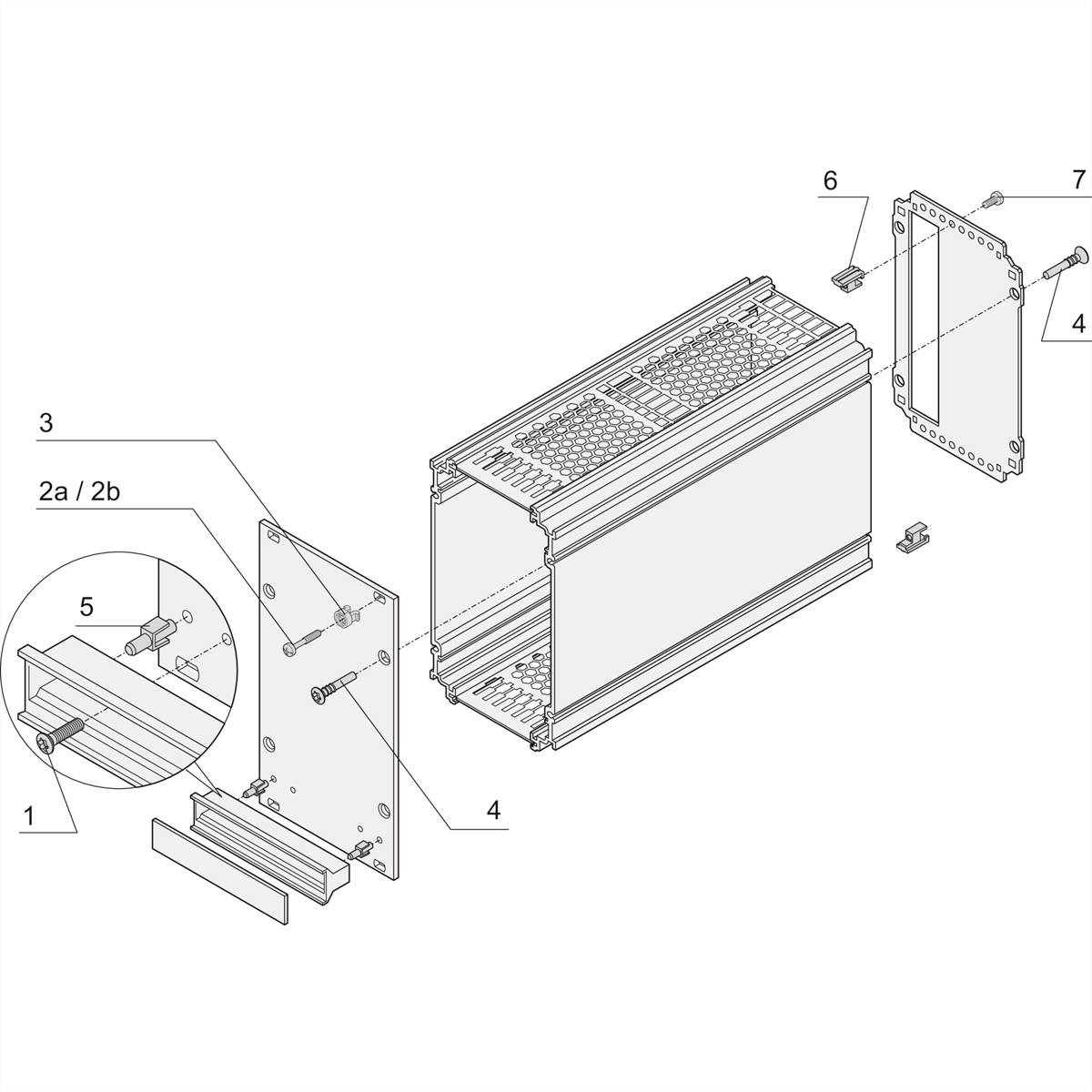 6
7
4
3
2a / 2b
5
1
4