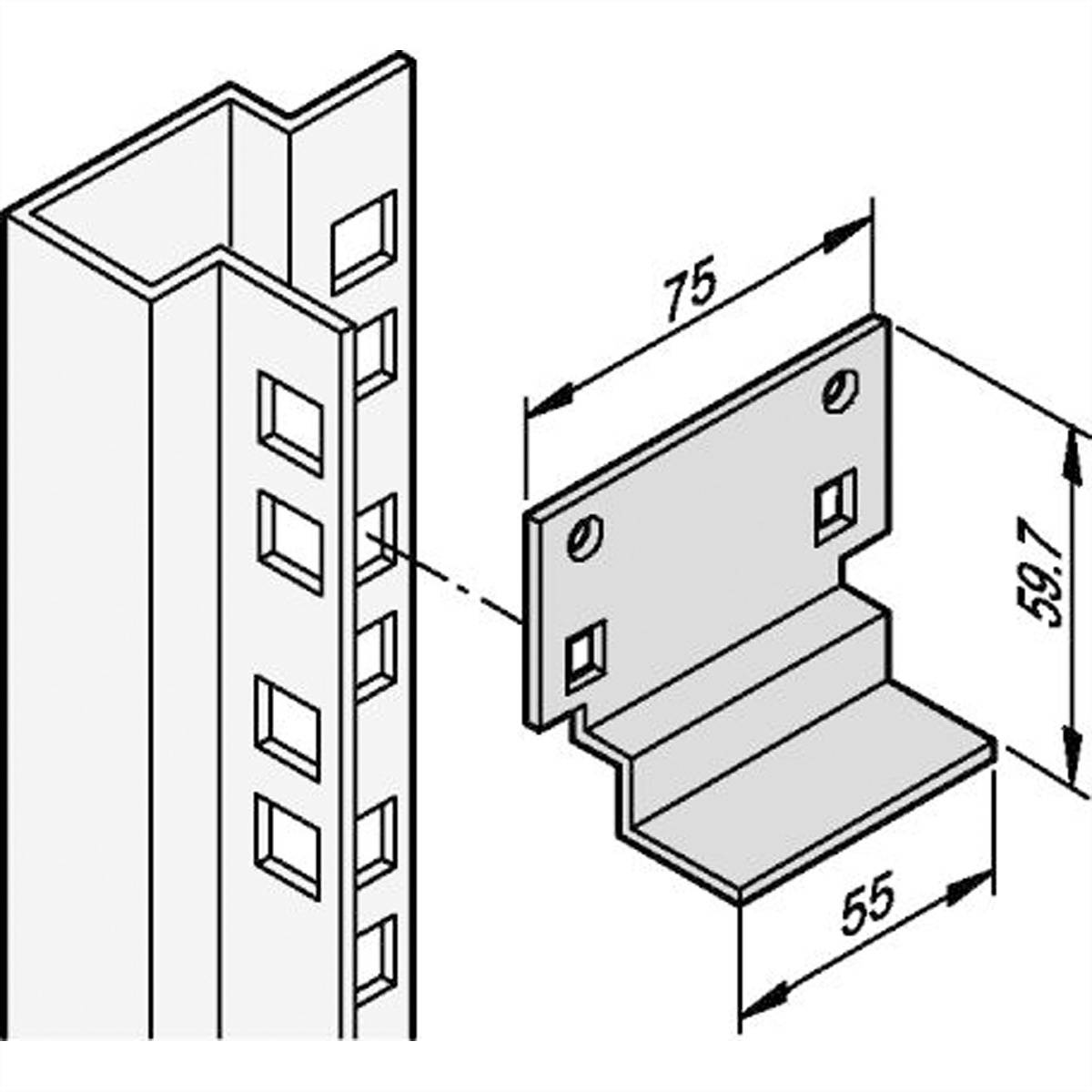 75
59.7
55