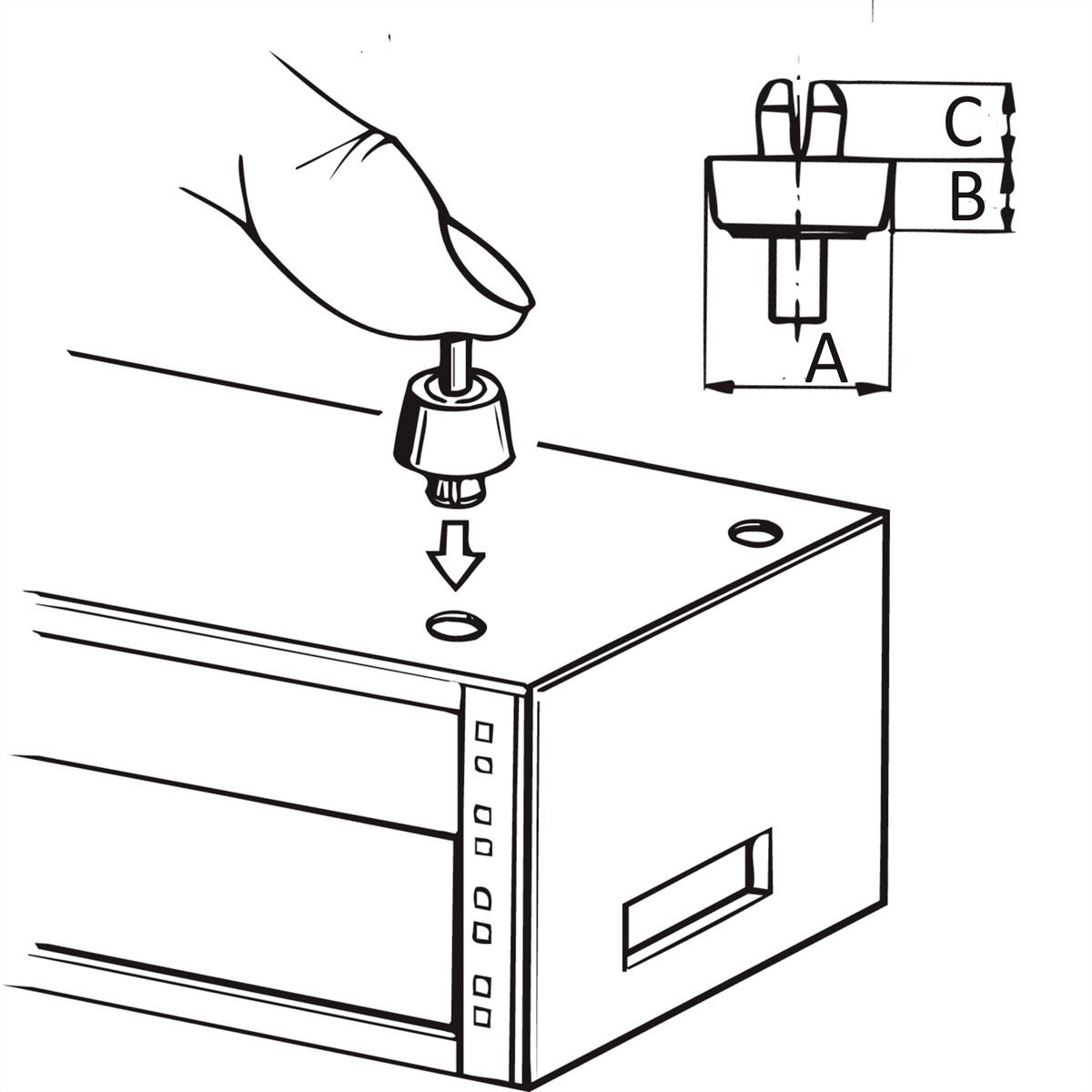 C
B
A