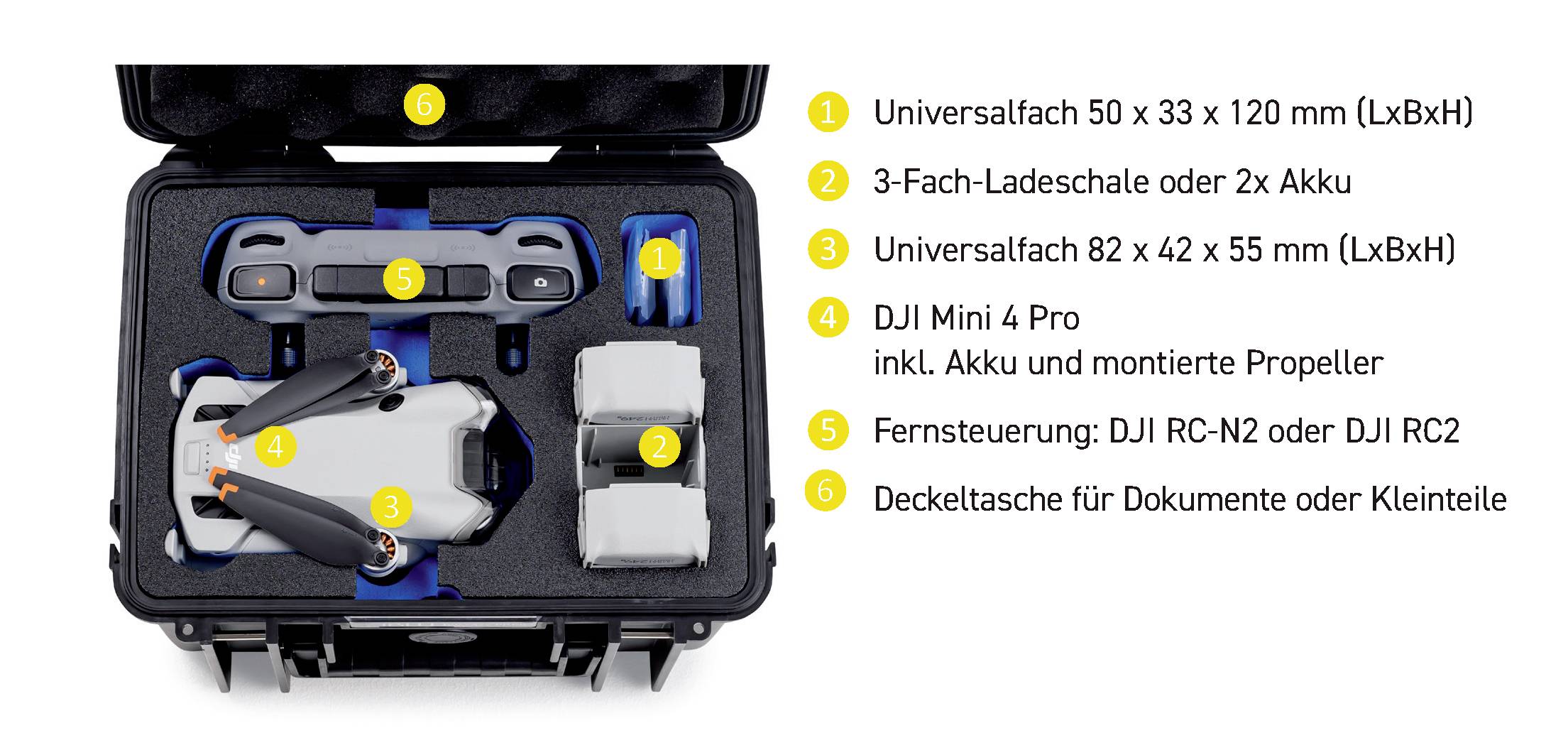 6
5
1
4
2
3

1 Universalfach 50 x 33 x 120 mm (LxBxH)

2 3-Fach-Ladeschale oder 2x Akku

3 Universalfach 82 x 42 x 55 mm (LxBxH)

4 DJI Mini 4 Pro
inkl. Akku und montierte Propeller

5 Fernsteuerung: DJI RC-N2 oder DJI RC2

6 Deckeltasche für Dokumente oder Kleinteile