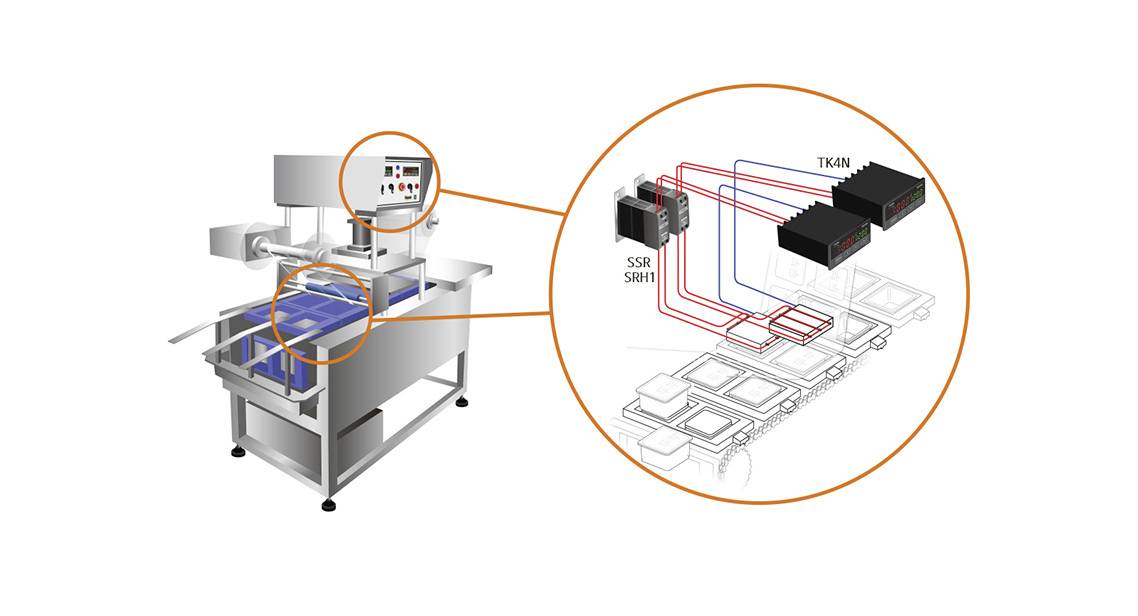 TK4N

SSR
SRH1