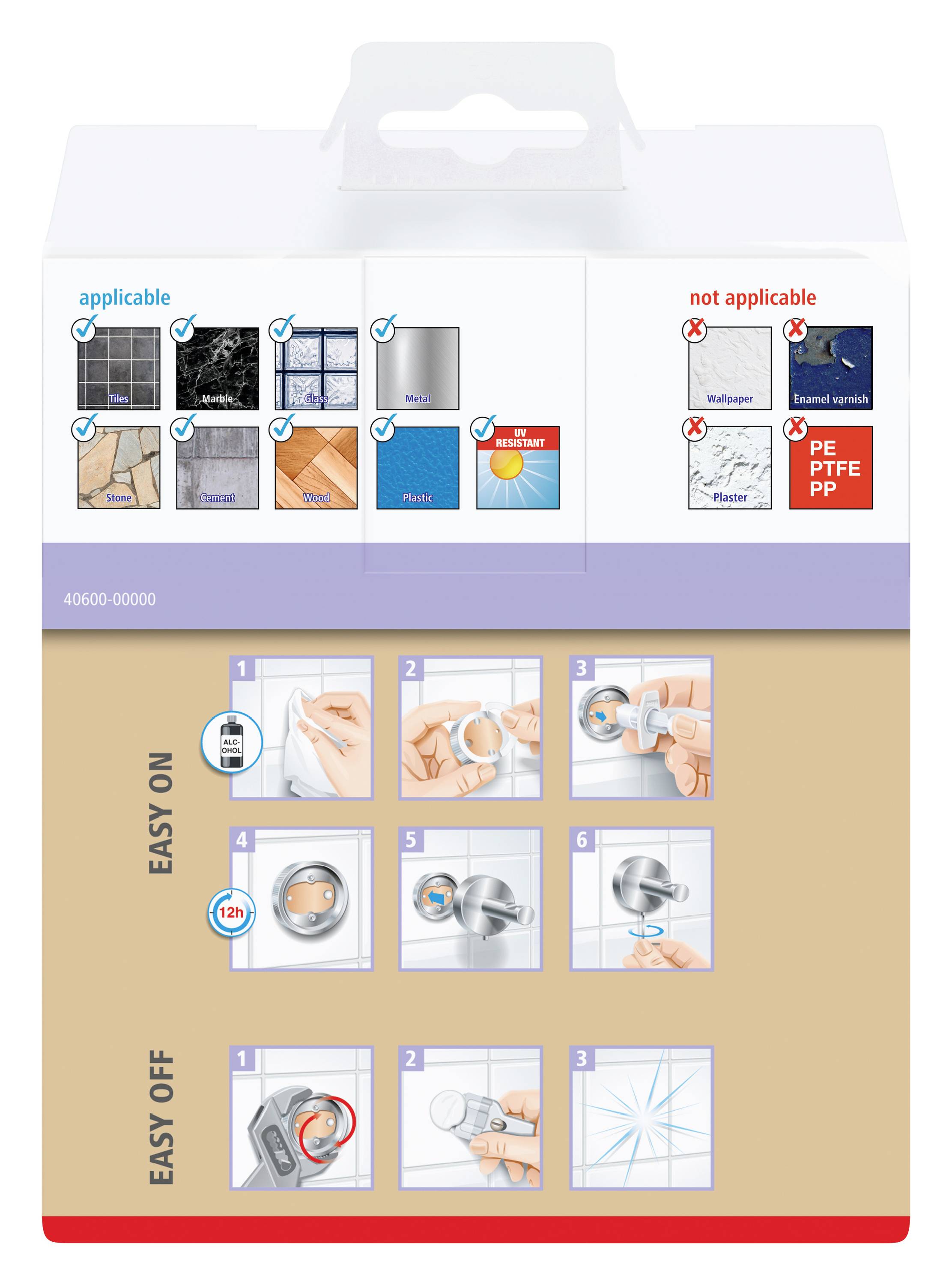 applicable

Tiles
Marble
Glass
Metal
Stone
Cement
Wood
Plastic
UV RESISTANT

not applicable

Wallpaper
Enamel varnish
Plaster
PE PTFE PP

40600-00000

EASY ON

1
ALC-OHOL
2
3
4
12h
5
6

EASY OFF

1
2
3