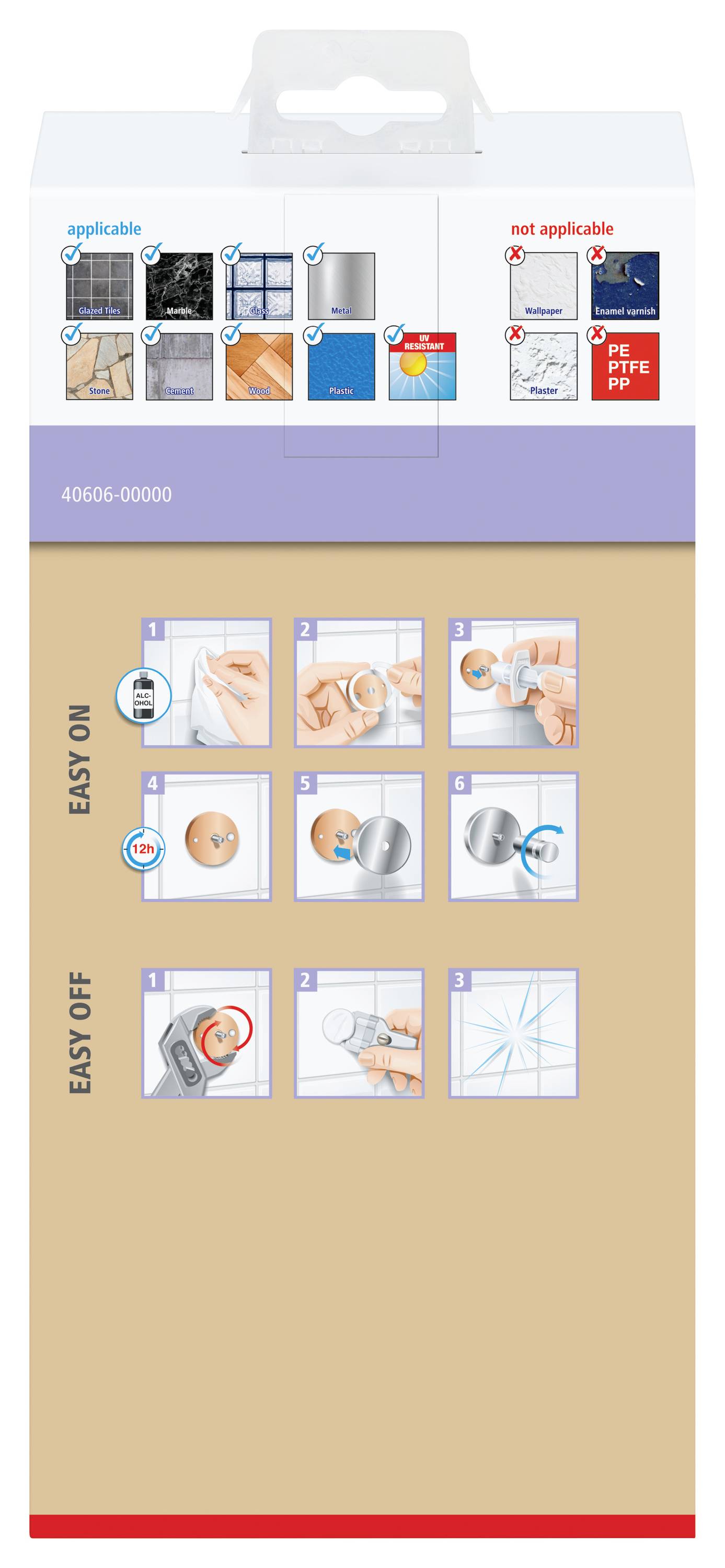 applicable

Glazed Tiles
Marble
Glass
Metal
Stone
Cement
Wood
Plastic
UV RESISTANT

not applicable

Wallpaper
Enamel varnish
Plaster
PE PTFE PP

40606-00000

EASY ON

1
ALC-OHOL
2
3
4
12h
5
6

EASY OFF

1
2
3