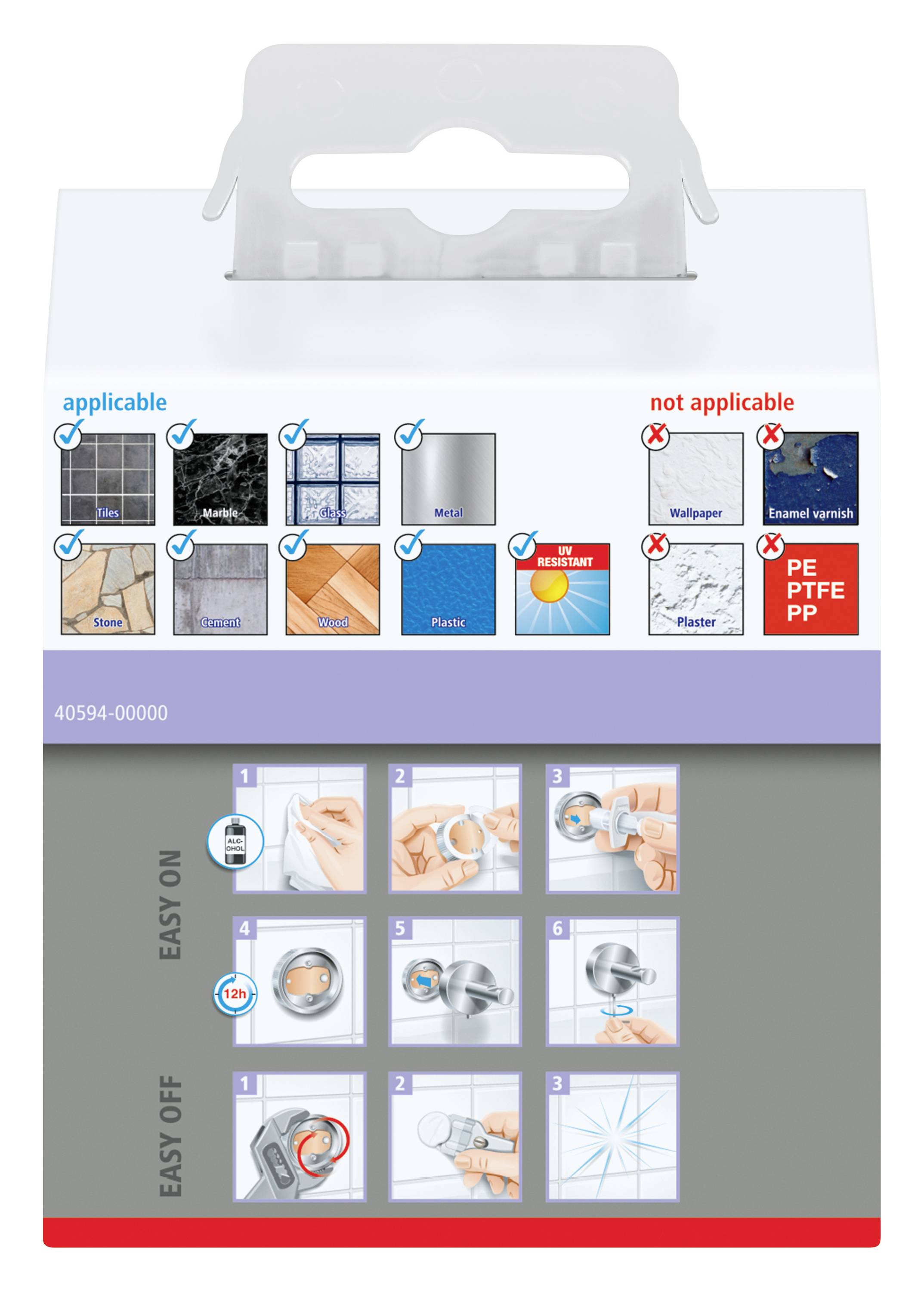 applicable

Tiles
Marble
Glass
Metal
Stone
Cement
Wood
Plastic
UV RESISTANT

not applicable

Wallpaper
Enamel varnish
Plaster
PE
PTFE
PP

40594-00000

EASY ON

1
ALC-OHOL
2
3
4
12h
5
6

EASY OFF

1
2
3