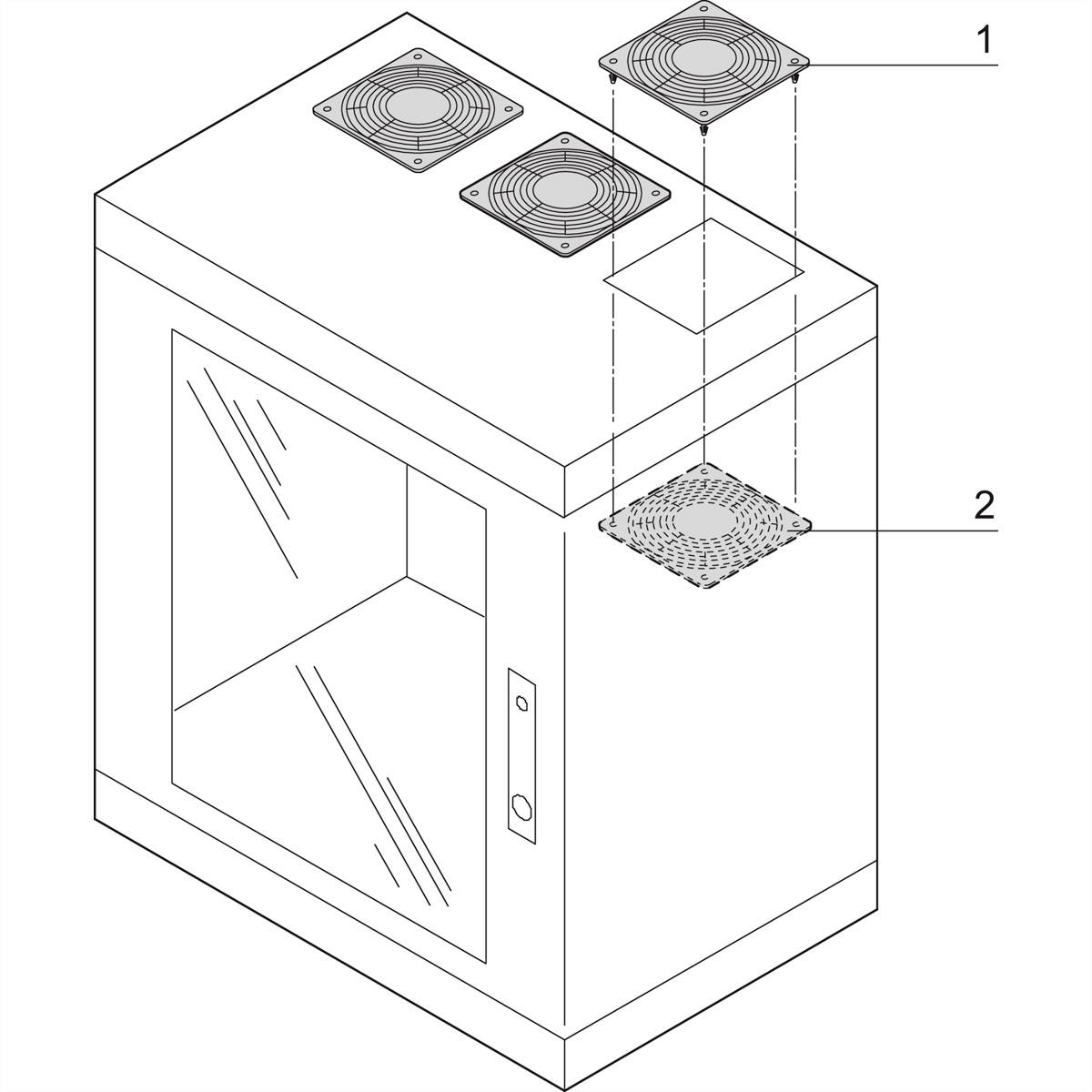 1

2