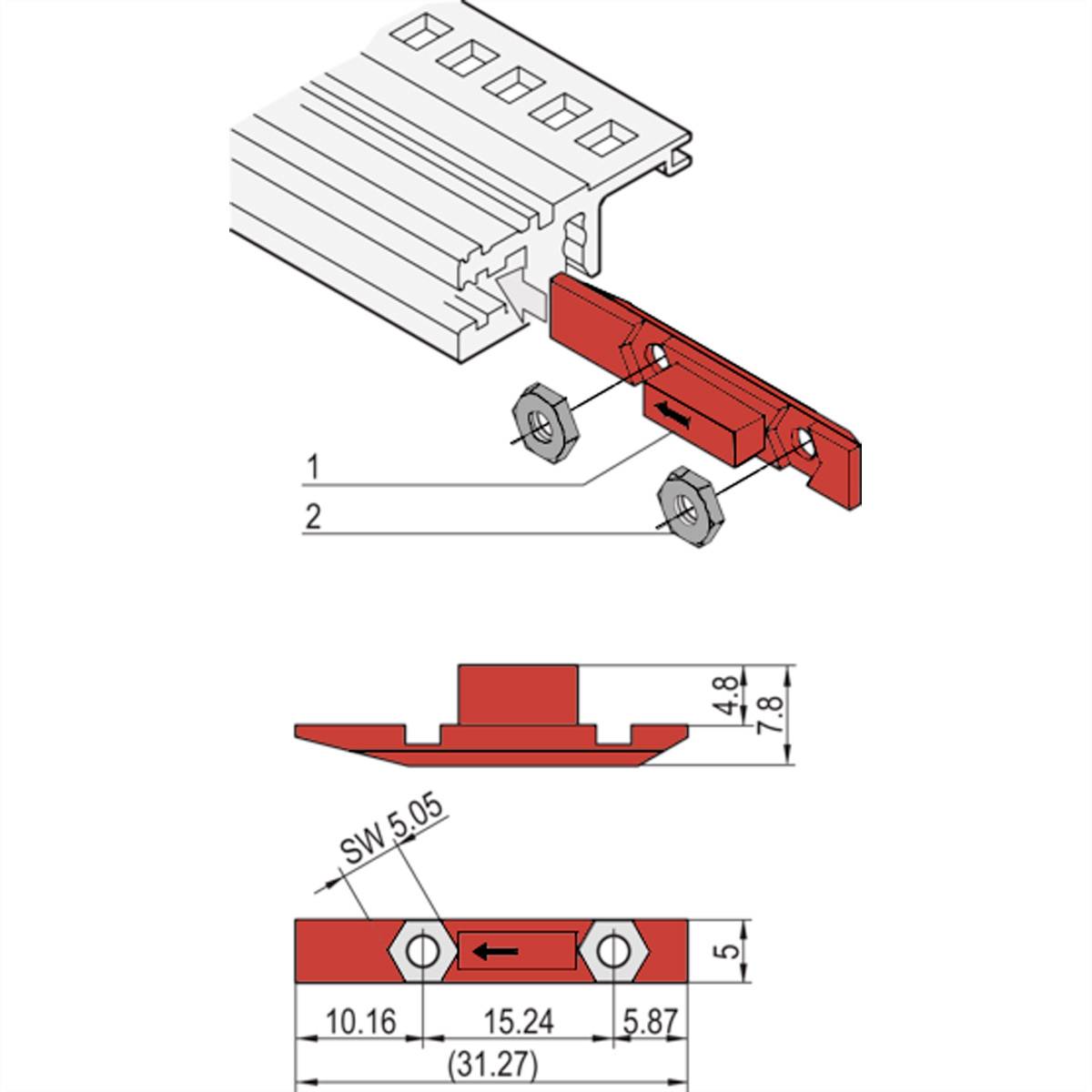 1
2
4.8
7.8
SW 5.05
5
10.16
15.24
5.87
(31.27)