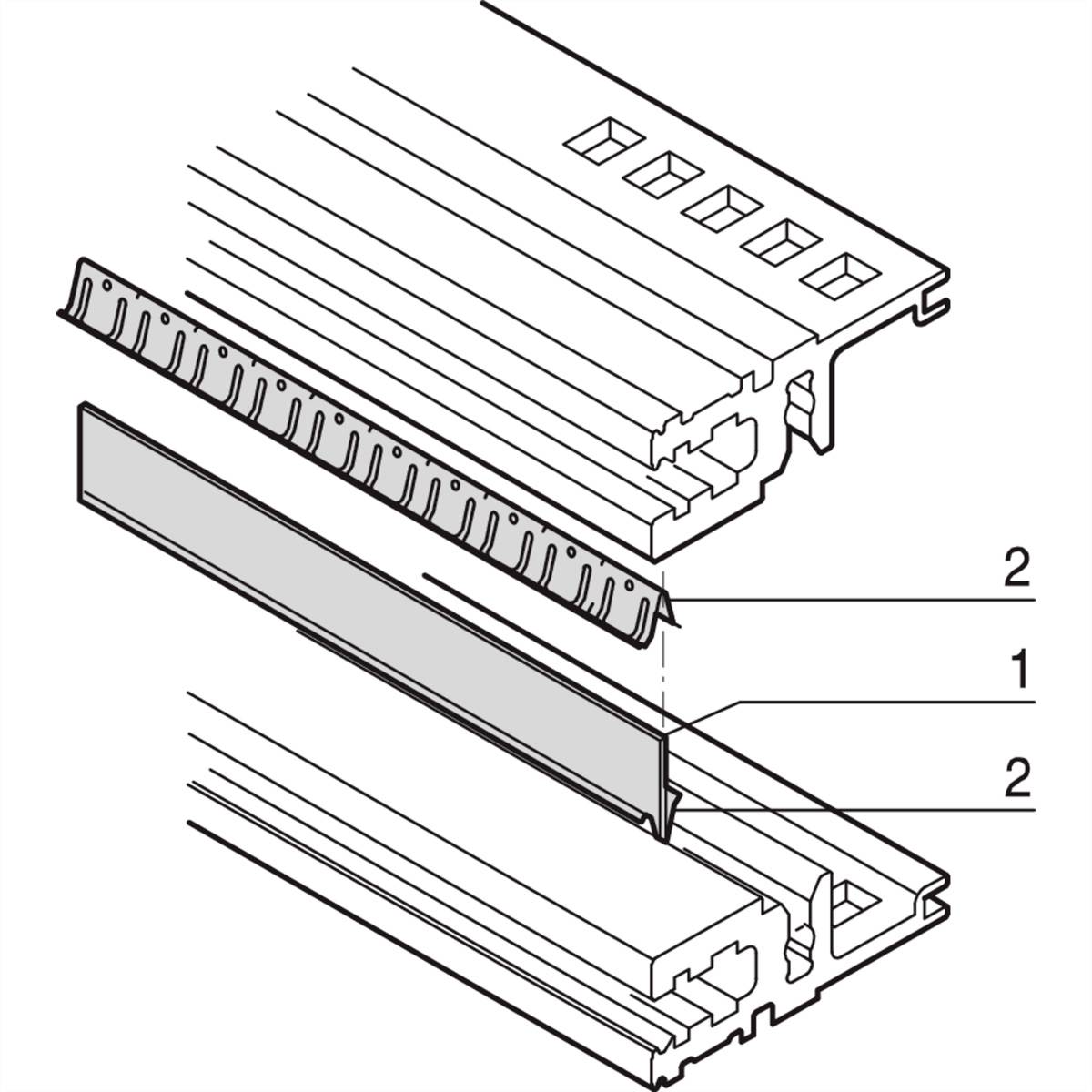 2
1
2