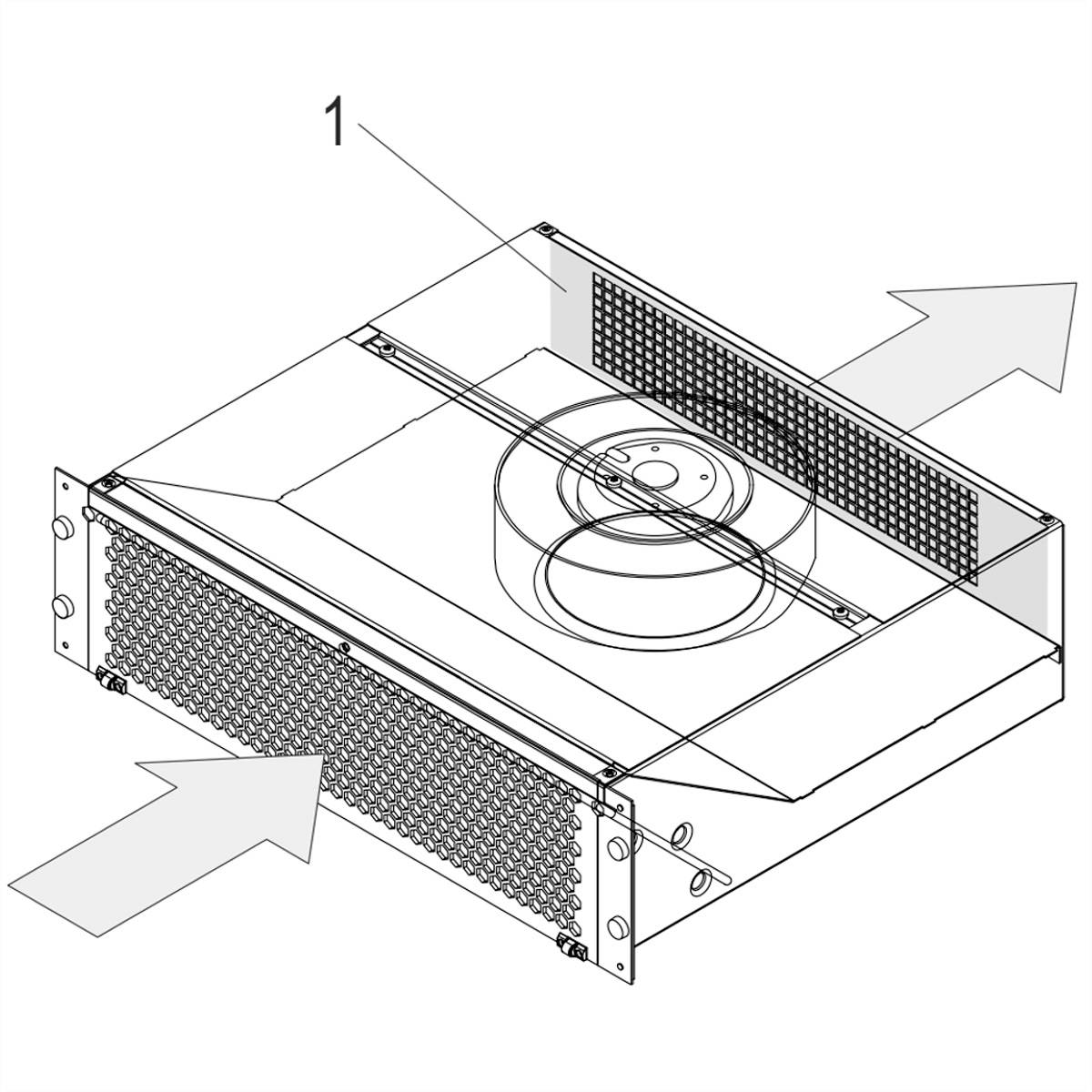 1